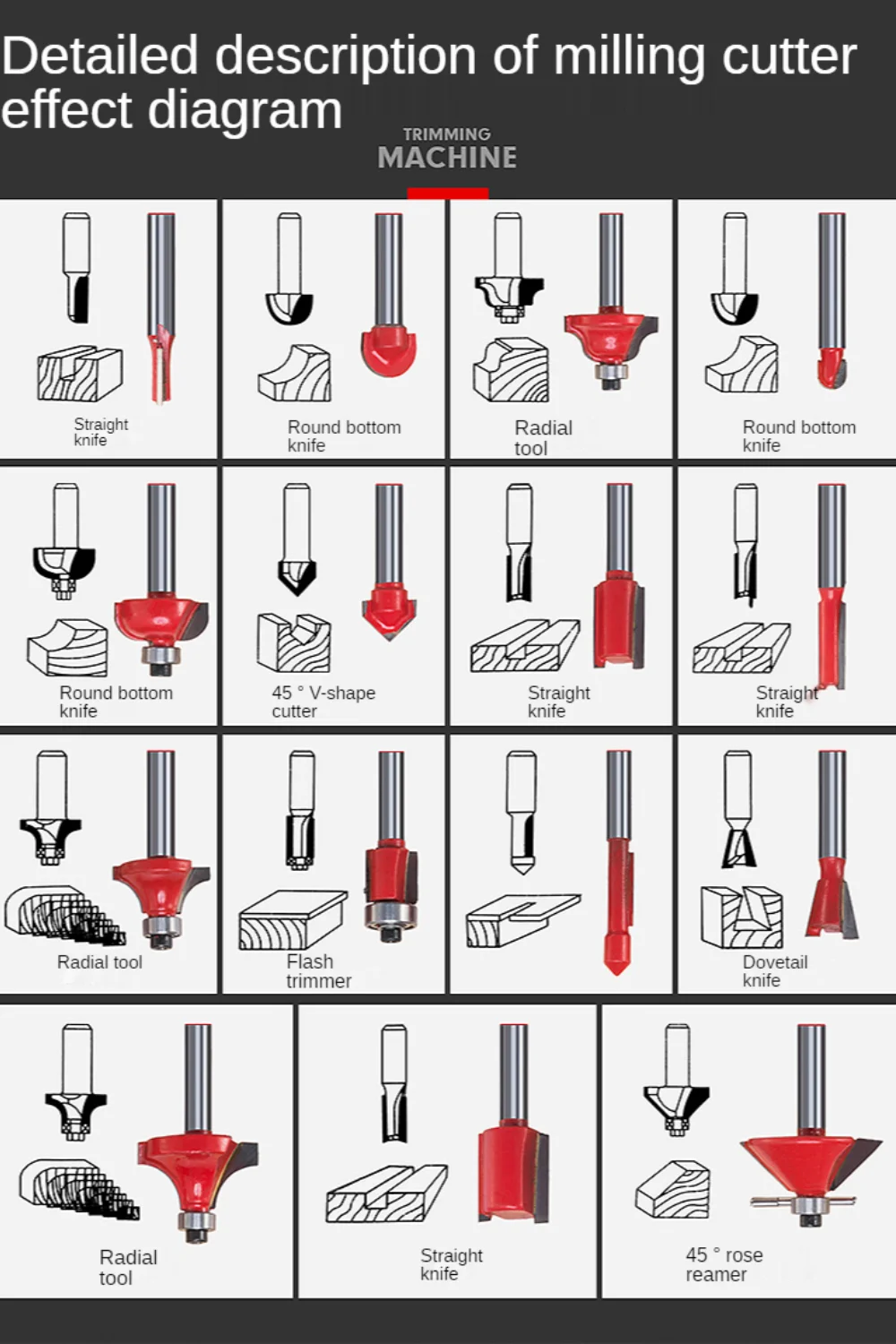 Detailed description of milling cutter effect diagram

TRIMMING
MACHINE

Straight knife

Round bottom knife

Radial tool

Round bottom knife

Round bottom knife

45 ° V-shape cutter

Straight knife

Straight knife

Radial tool

Flash trimmer

Dovetail knife

Radial tool

Straight knife

45 ° rose reamer