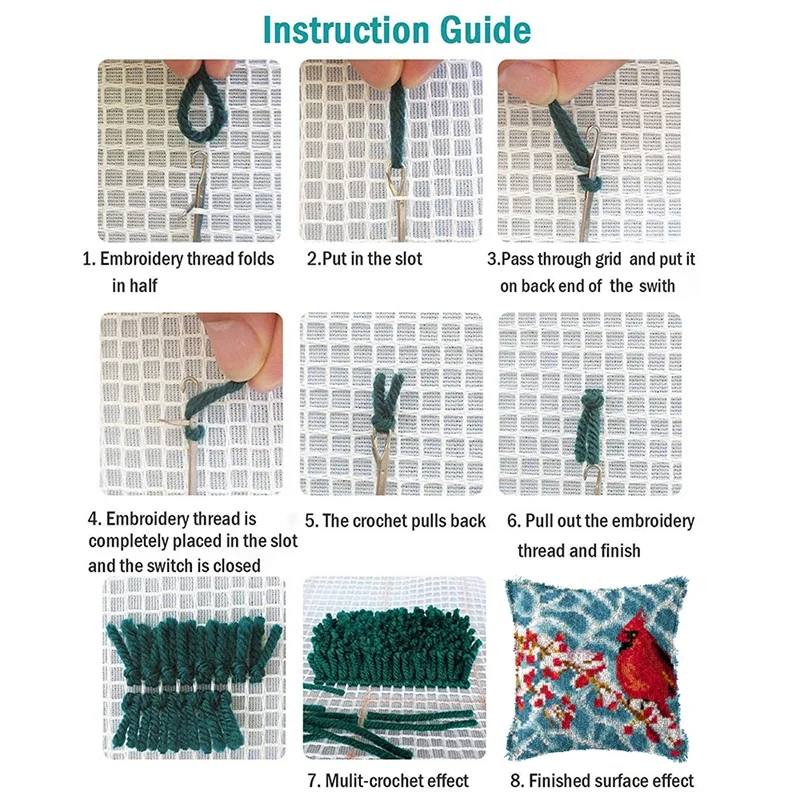 Instruction Guide

1. Embroidery thread folds in half

2.Put in the slot

3.Pass through grid and put it on back end of the swith

4. Embroidery thread is completely placed in the slot and the switch is closed

5. The crochet pulls back

6. Pull out the embroidery thread and finish

7. Mulit-crochet effect

8. Finished surface effect