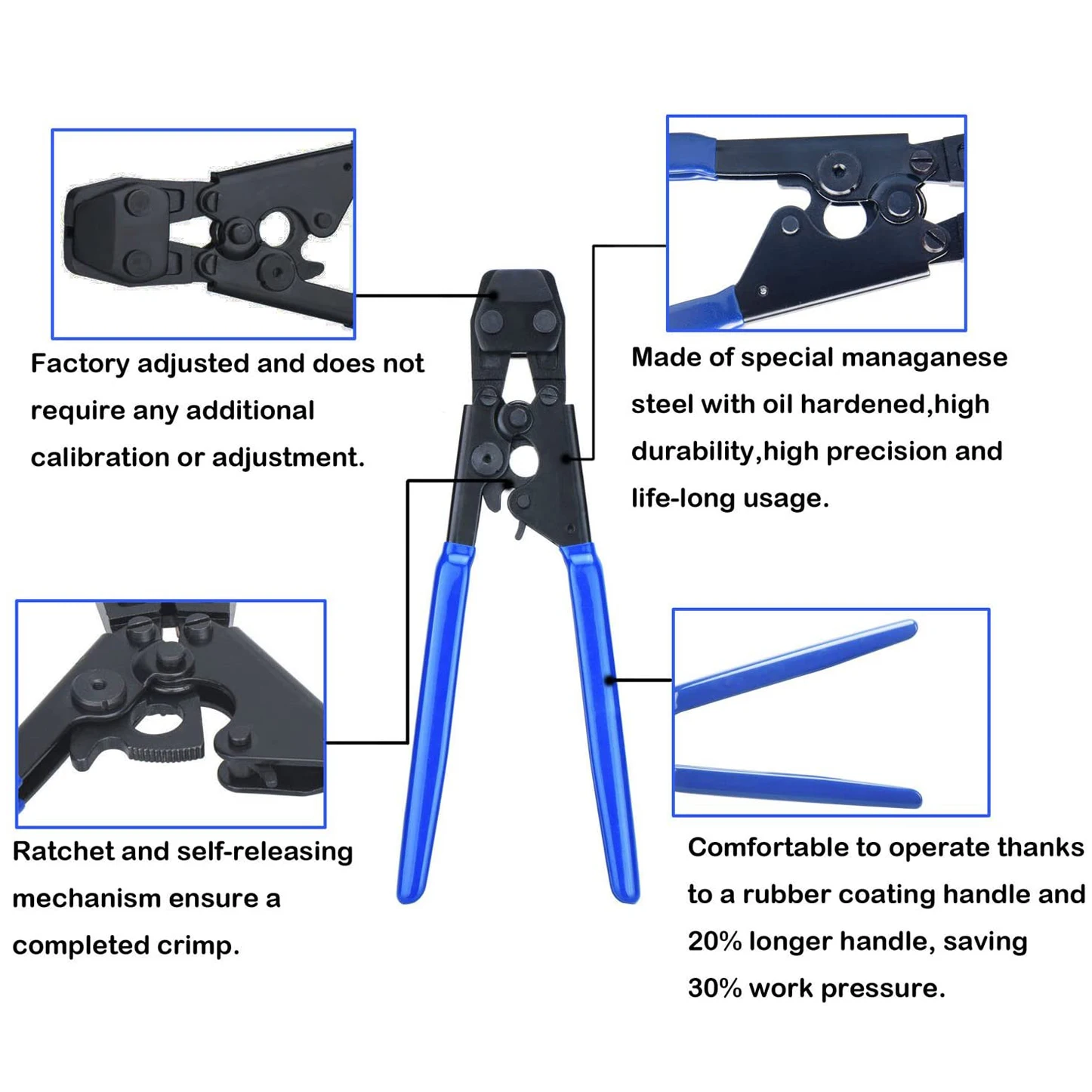 Factory adjusted and does not require any additional calibration or adjustment.

Made of special managanese steel with oil hardened,high durability,high precision and life-long usage.

Ratchet and self-releasing mechanism ensure a completed crimp.

Comfortable to operate thanks to a rubber coating handle and 20% longer handle, saving 30% work pressure.