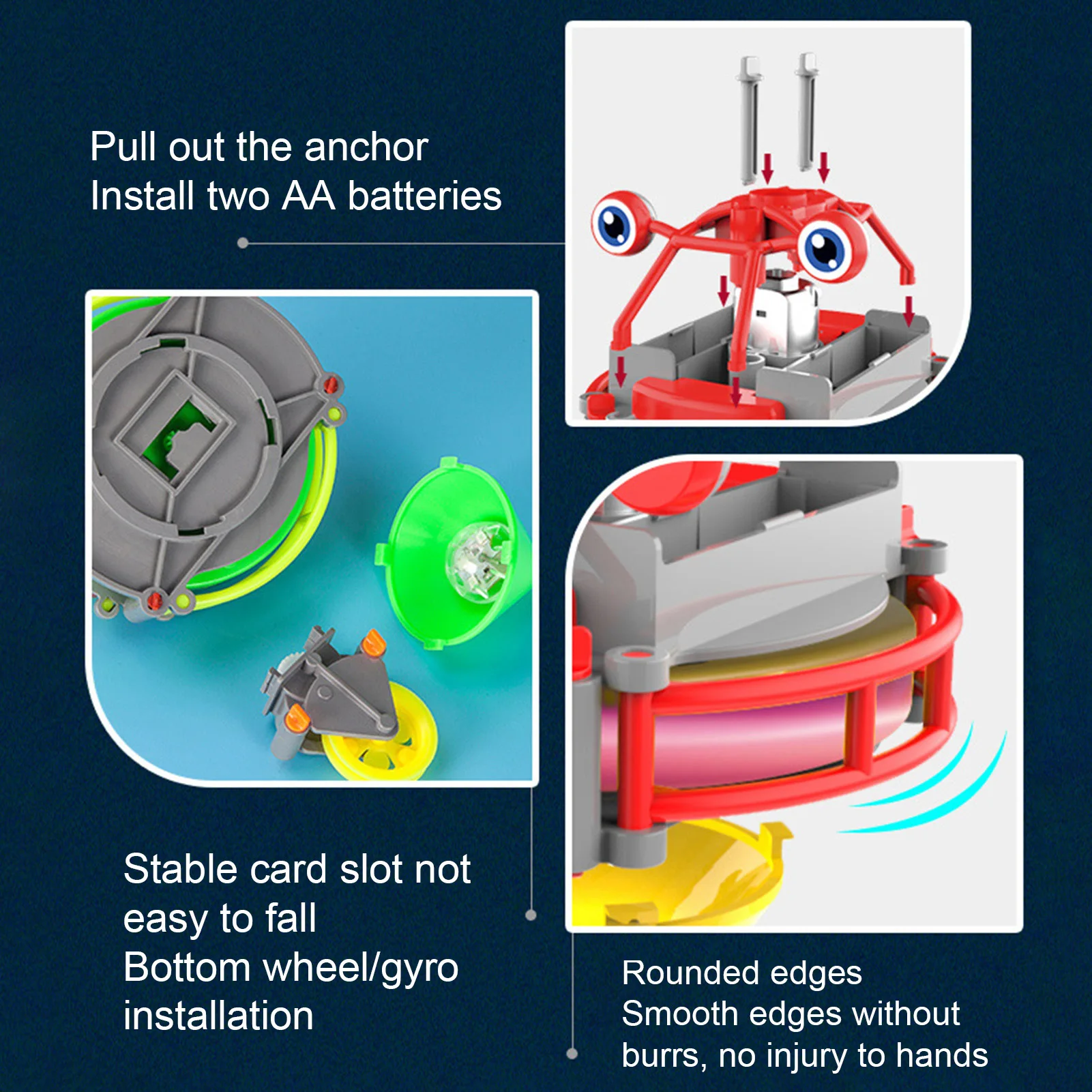 Pull out the anchor
Install two AA batteries

Stable card slot not easy to fall
Bottom wheel/gyro installation

Rounded edges
Smooth edges without burrs, no injury to hands