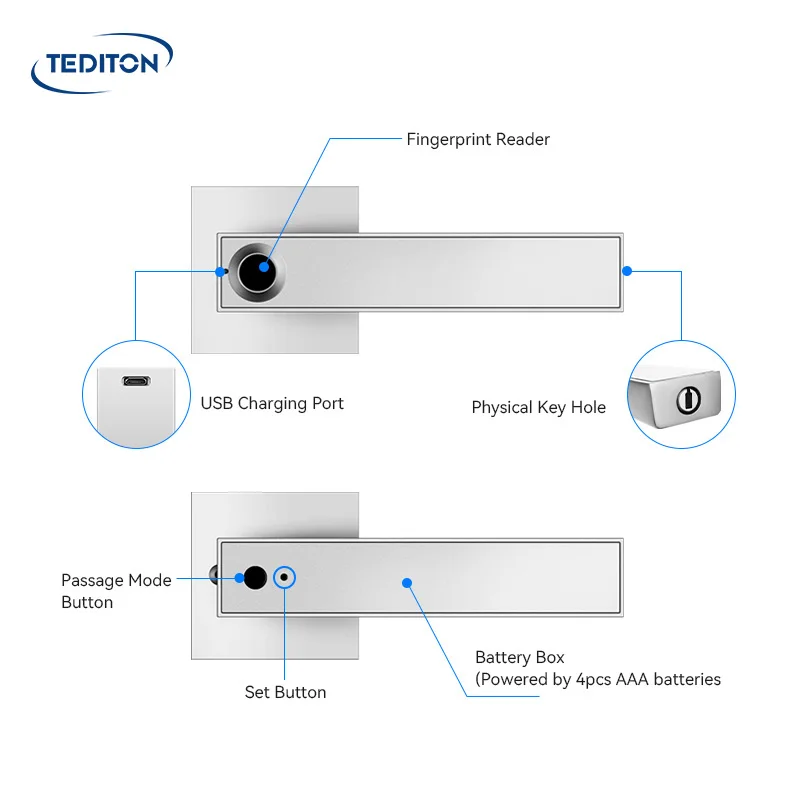 TEDITON

Fingerprint Reader

USB Charging Port

Physical Key Hole

Passage Mode Button

Set Button

Battery Box
(Powered by 4pcs AAA batteries