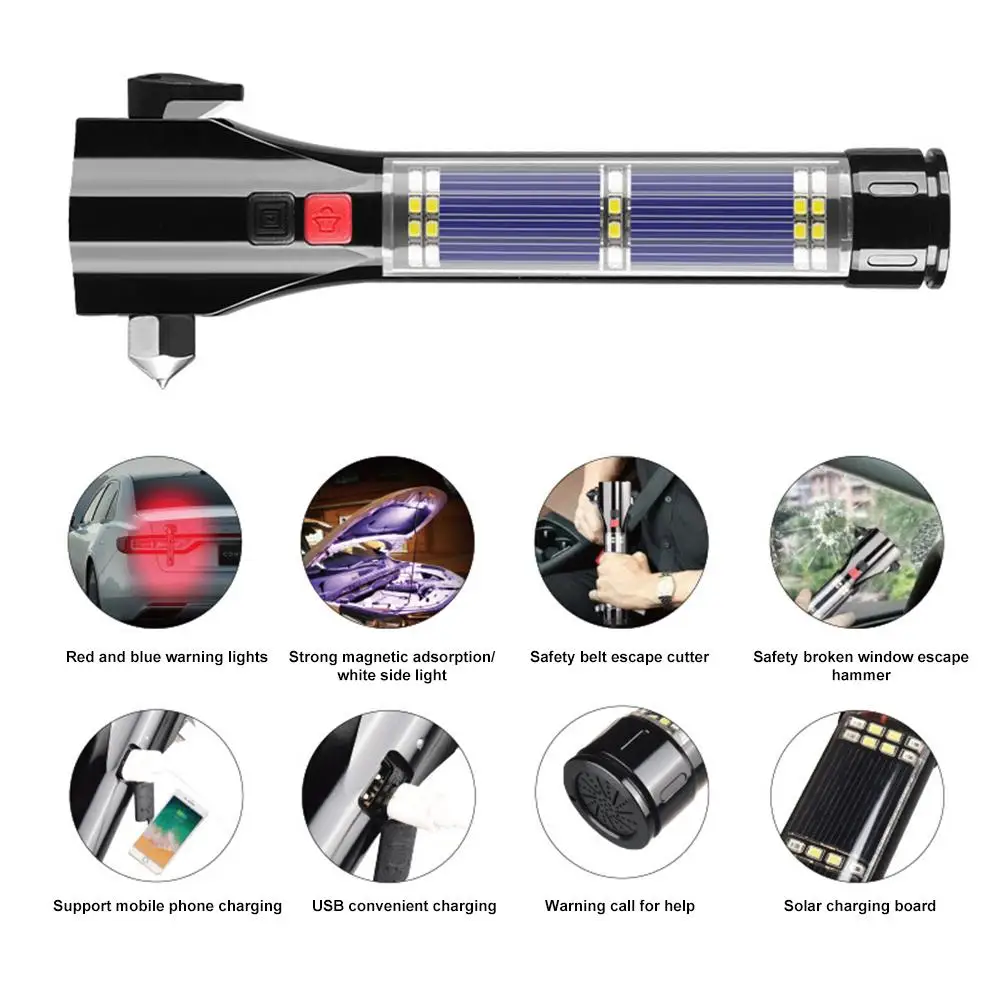 Red and blue warning lights

Strong magnetic adsorption/ white side light

Safety belt escape cutter

Safety broken window escape hammer

Support mobile phone charging

USB convenient charging

Warning call for help

Solar charging board