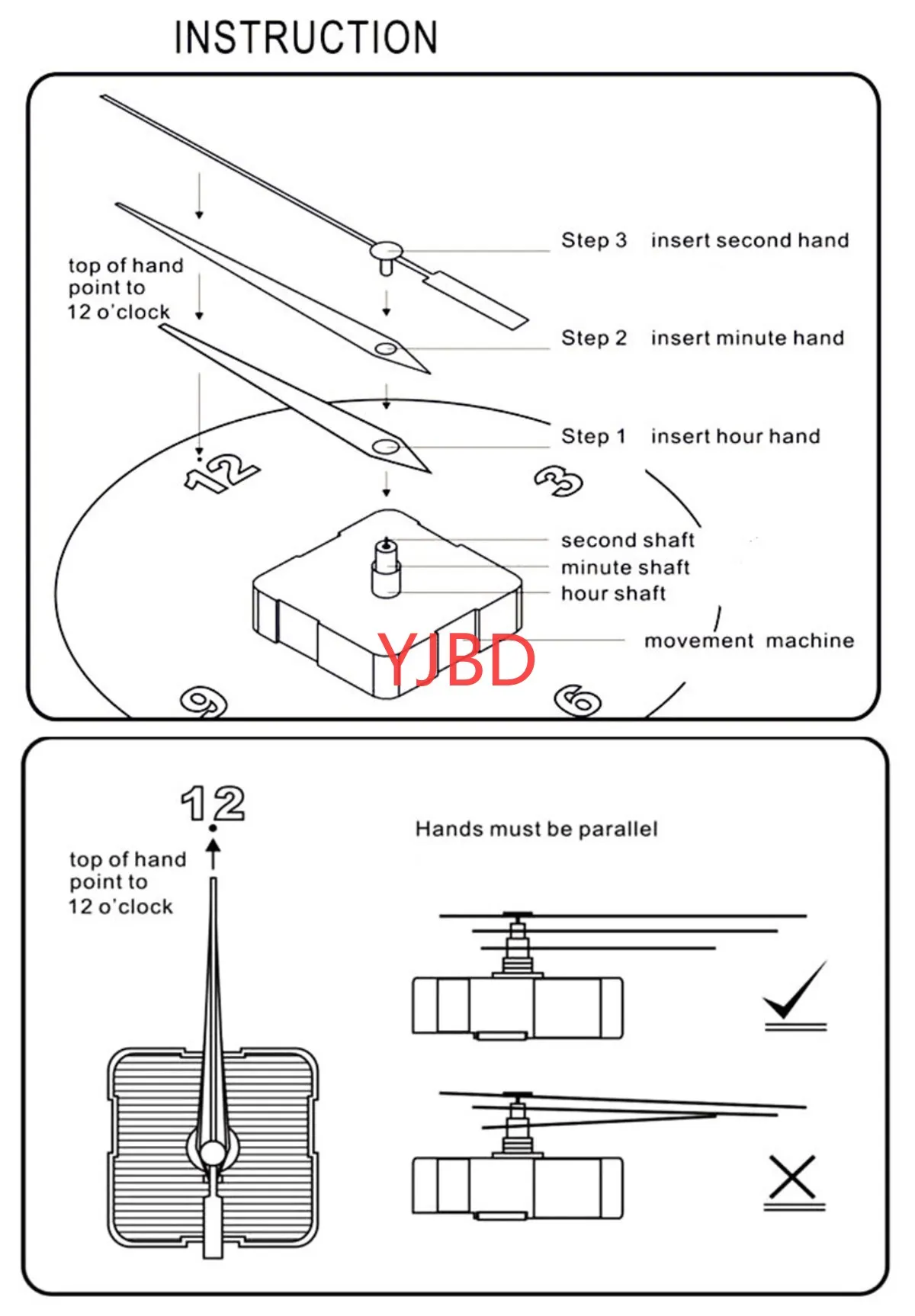 INSTRUCTION

top of hand point to 12 o'clock

Step 3 insert second hand

Step 2 insert minute hand

Step 1 insert hour hand

12

3

second shaft

minute shaft

hour shaft

movement machine

YJBD

9

6

12

top of hand point to 12 o'clock

Hands must be parallel