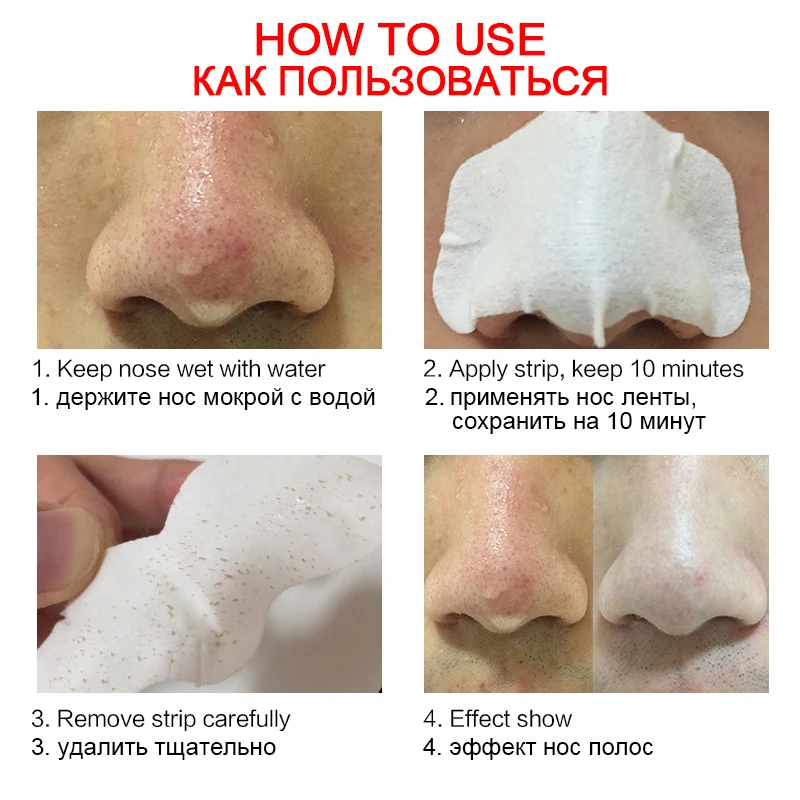 HOW TO USE
КАК ПОЛЬЗОВАТЬСЯ

1. Keep nose wet with water
1. держите нос мокрой с водой

2. Apply strip, keep 10 minutes
2. применять нос ленты, сохранить на 10 минут

3. Remove strip carefully
3. удалить тщательно

4. Effect show
4. эффект нос полос