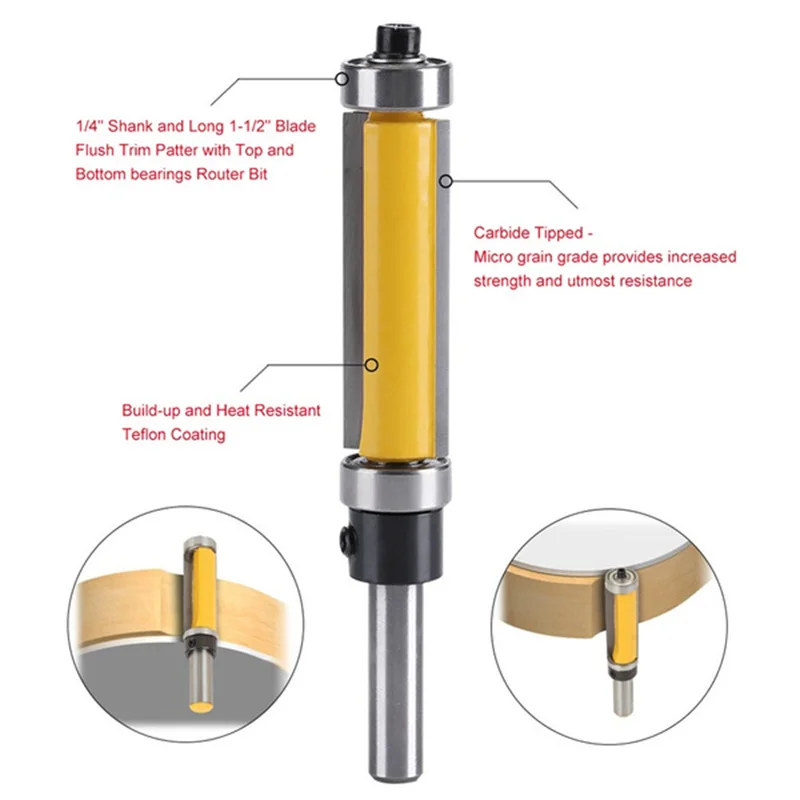 1/4" Shank and Long 1-1/2" Blade Flush Trim Patter with Top and Bottom bearings Router Bit

Carbide Tipped - Micro grain grade provides increased strength and utmost resistance

Build-up and Heat Resistant Teflon Coating