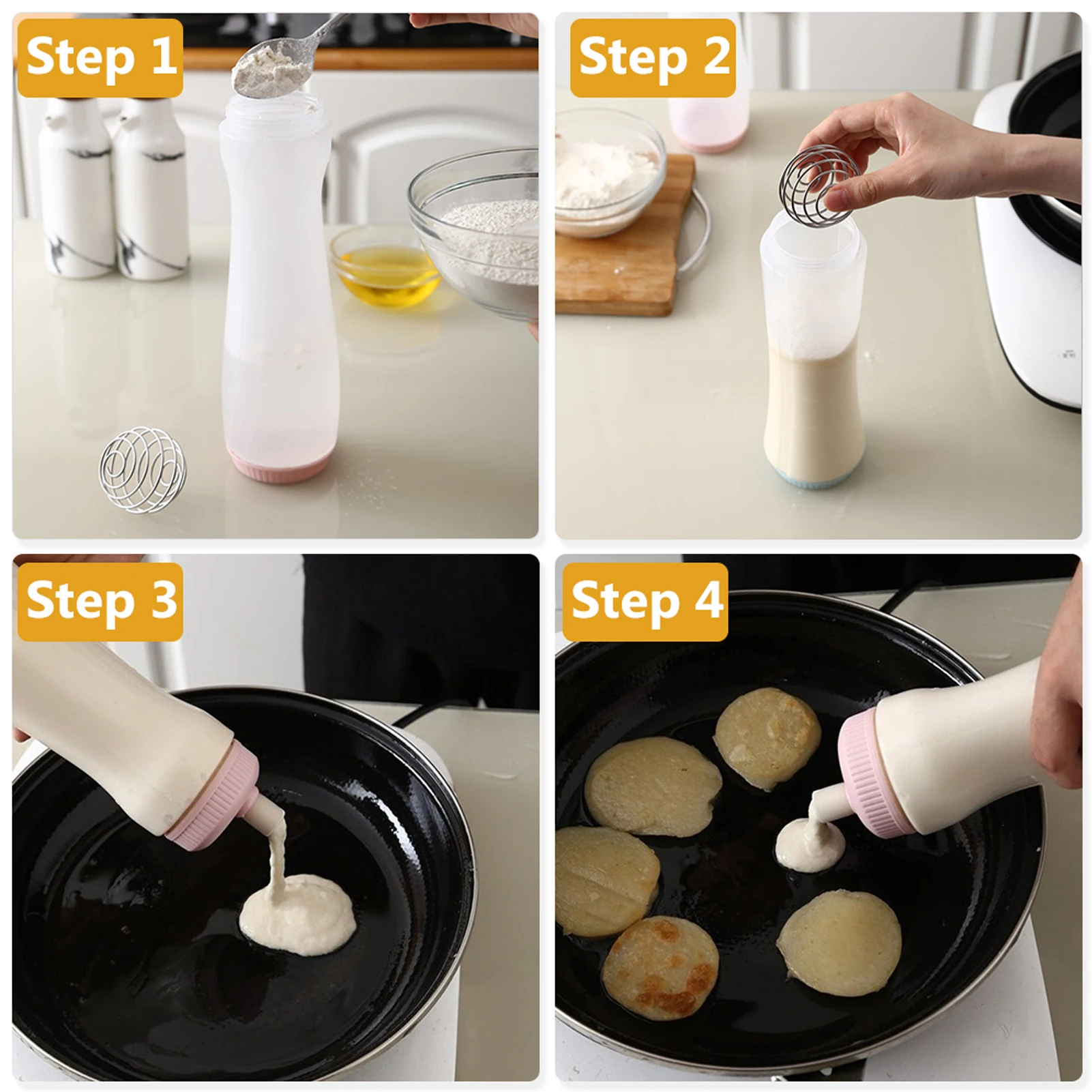 Step 1

Step 2

Step 3

Step 4