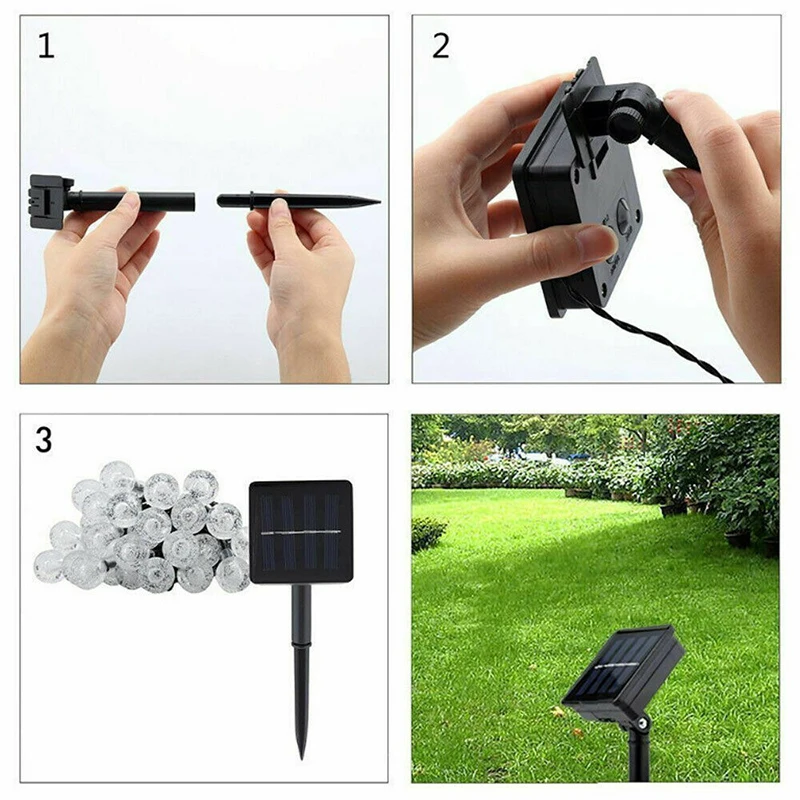 1

2

3