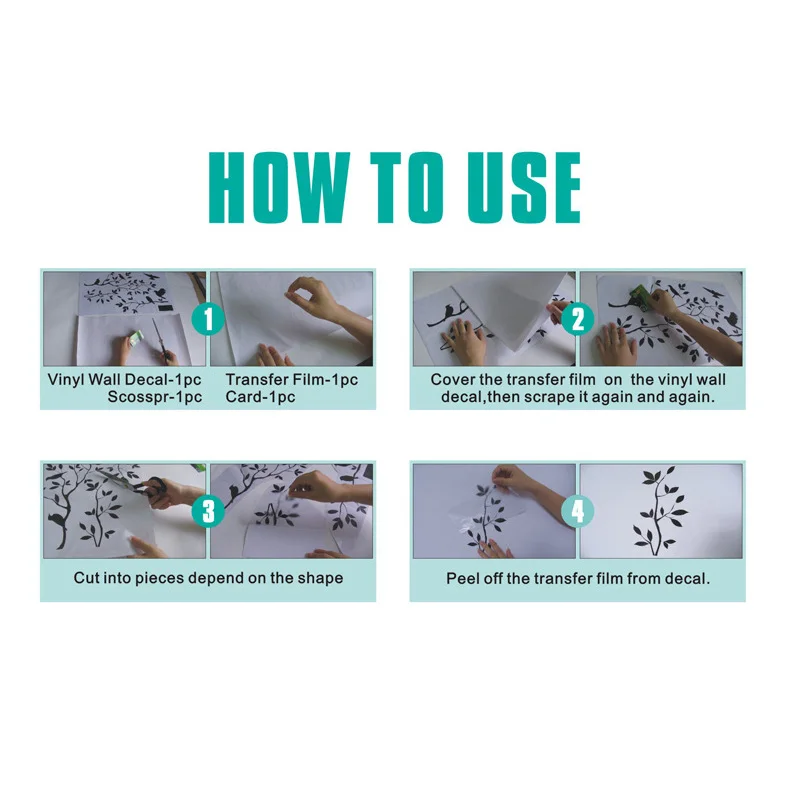 HOW TO USE

1

Vinyl Wall Decal-1pc
Scosspr-1pc

Transfer Film-1pc
Card-1pc

2

Cover the transfer film on the vinyl wall decal,then scrape it again and again.

3

Cut into pieces depend on the shape

4

Peel off the transfer film from decal.