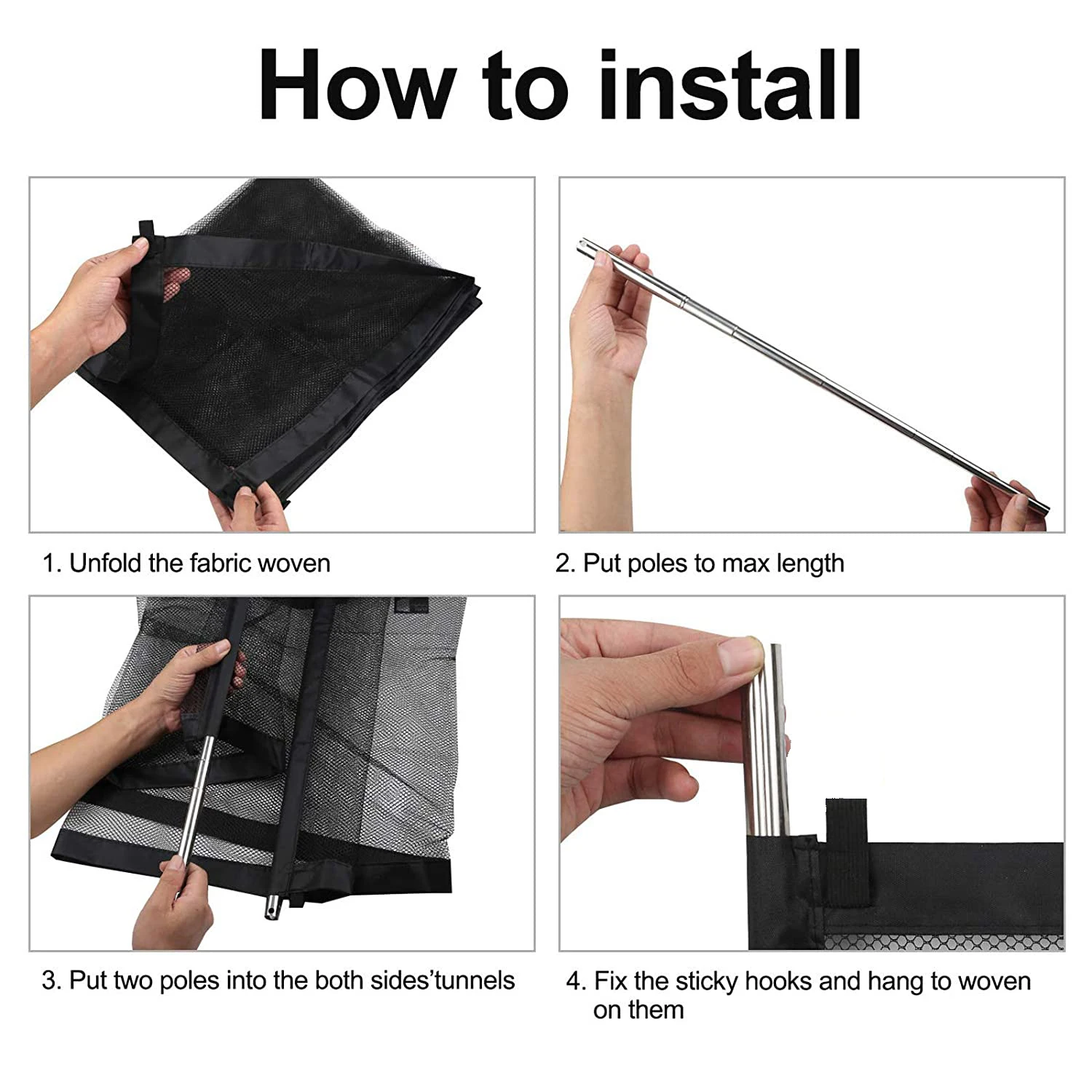 How to install

1. Unfold the fabric woven

2. Put poles to max length

3. Put two poles into the both sides'tunnels

4. Fix the sticky hooks and hang to woven on them