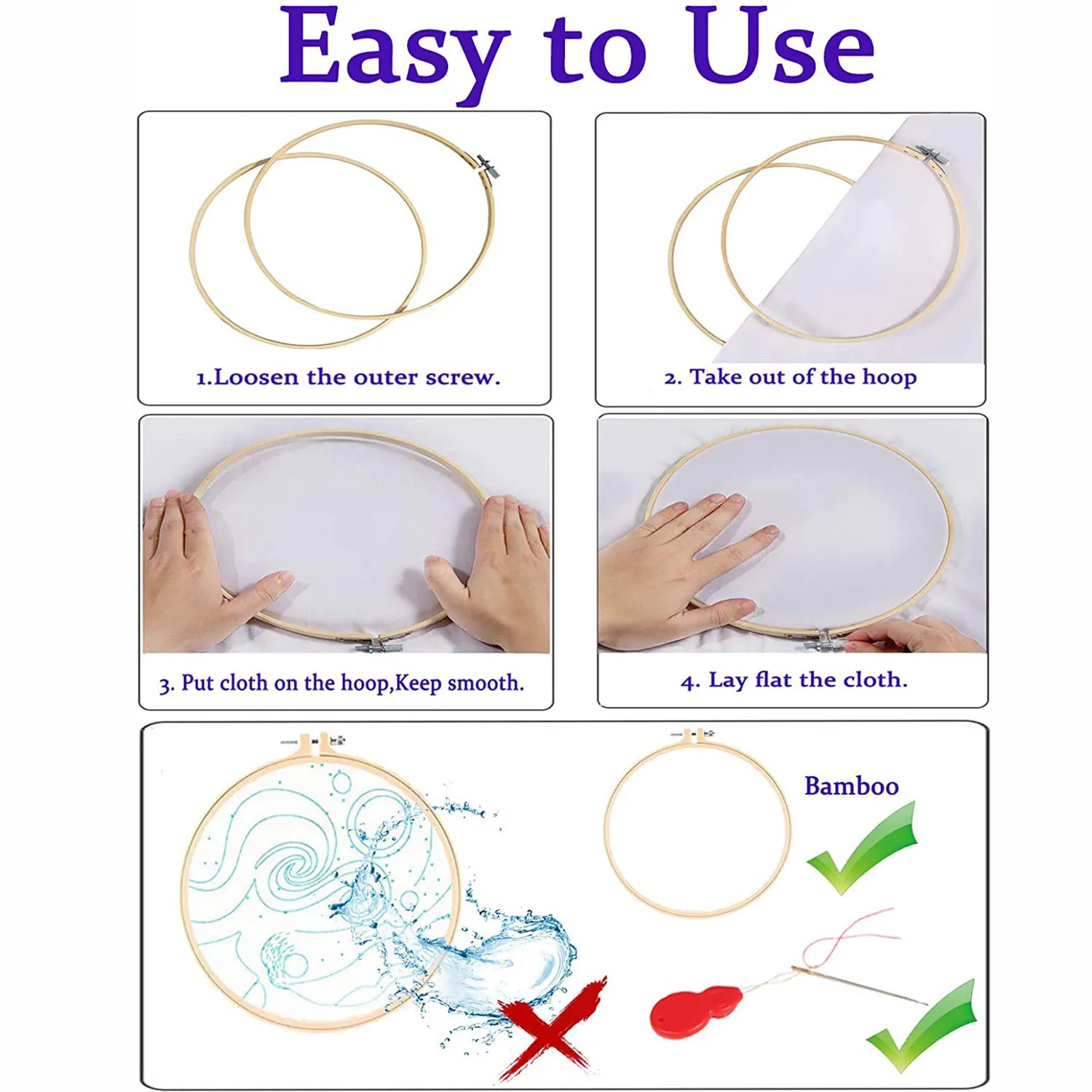 Easy to Use

1.Loosen the outer screw.

2. Take out of the hoop

3. Put cloth on the hoop,Keep smooth.

4. Lay flat the cloth.

Bamboo