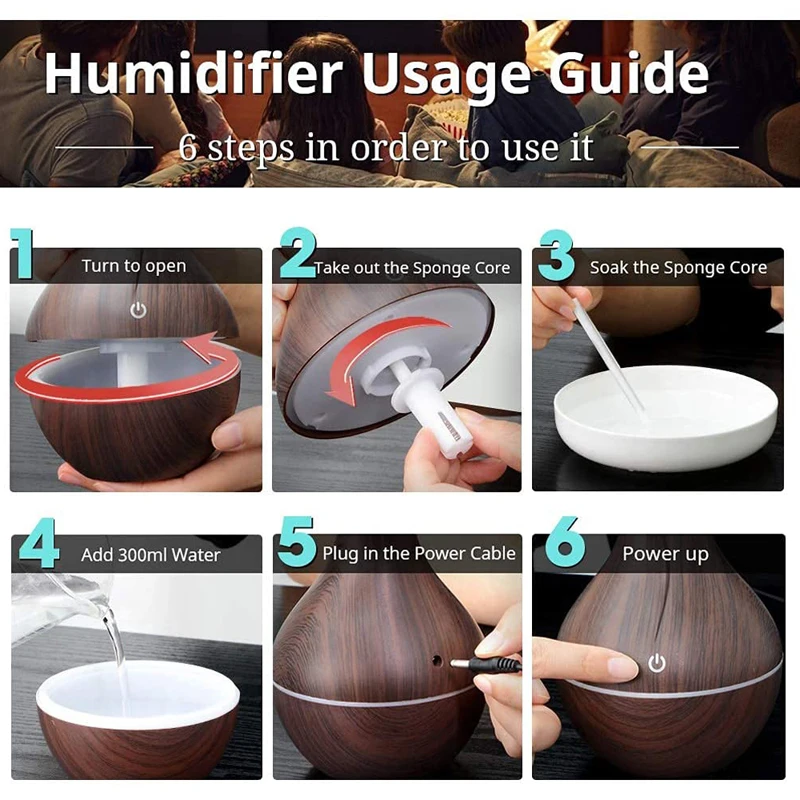 Humidifier Usage Guide

6 steps in order to use it

1 Turn to open

2 Take out the Sponge Core

3 Soak the Sponge Core

4 Add 300ml Water

5 Plug in the Power Cable

6 Power up