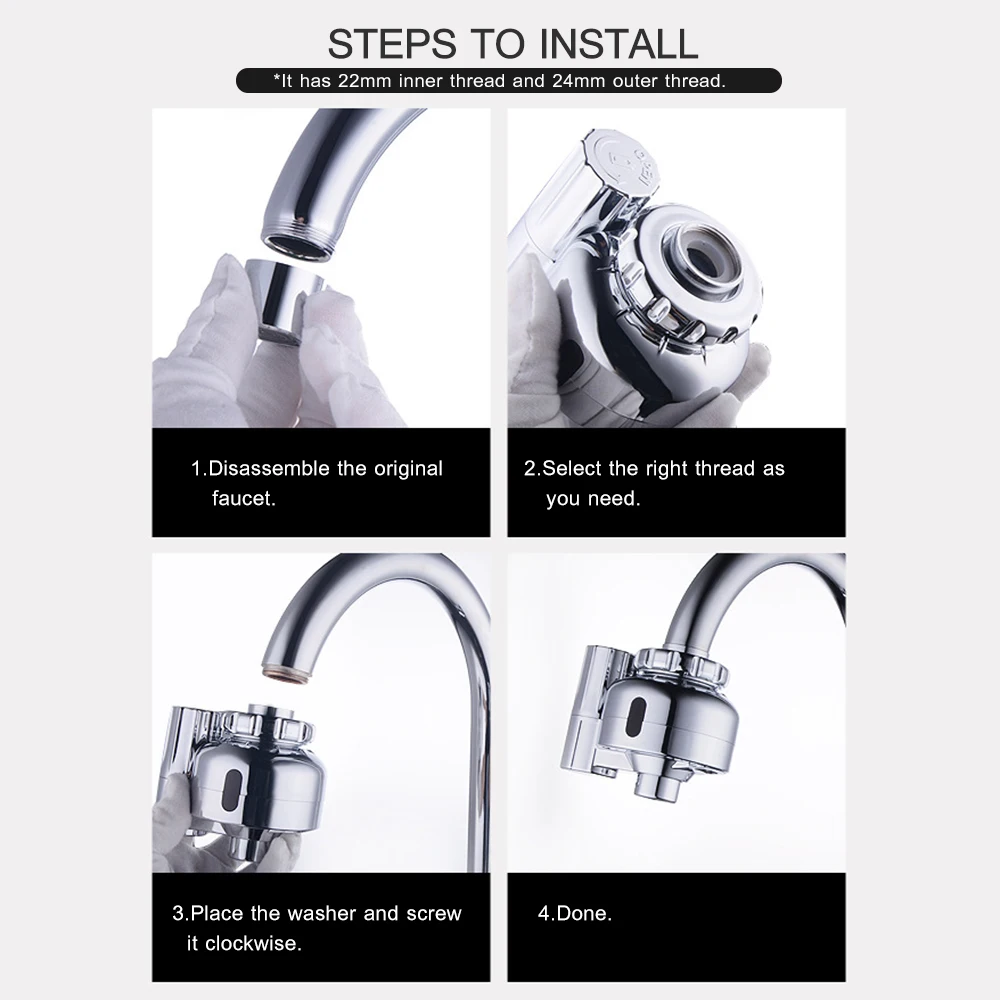 STEPS TO INSTALL

*It has 22mm inner thread and 24mm outer thread.

1.Disassemble the original faucet.

2.Select the right thread as you need.

3.Place the washer and screw it clockwise.

4.Done.