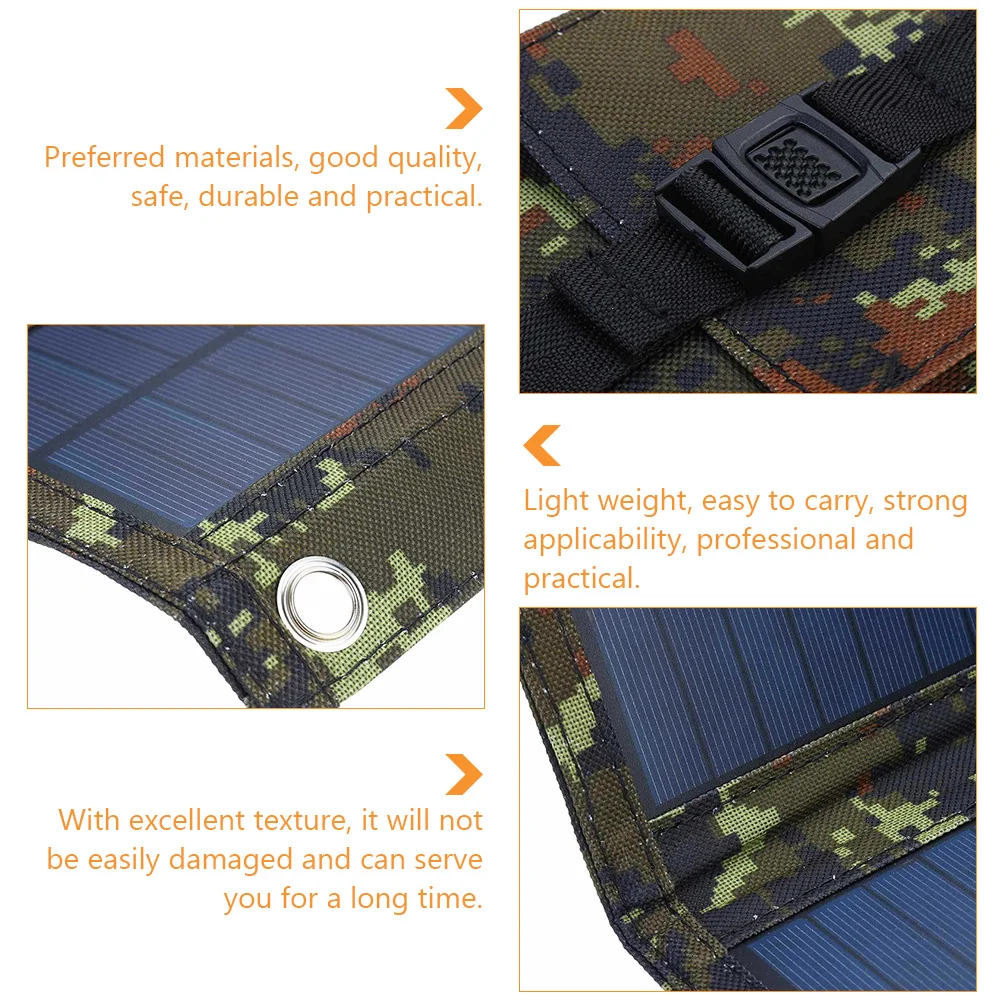 Preferred materials, good quality, safe, durable and practical.

Light weight, easy to carry, strong applicability, professional and practical.

With excellent texture, it will not be easily damaged and can serve you for a long time.