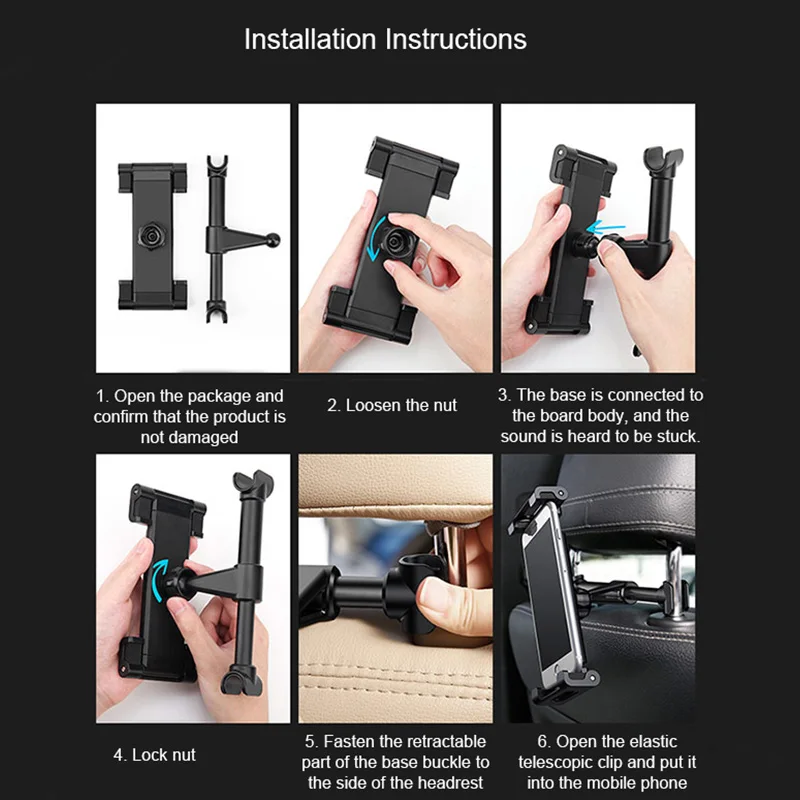 Installation Instructions

1. Open the package and confirm that the product is not damaged

2. Loosen the nut

3. The base is connected to the board body, and the sound is heard to be stuck.

4. Lock nut

5. Fasten the retractable part of the base buckle to the side of the headrest

6. Open the elastic telescopic clip and put it into the mobile phone