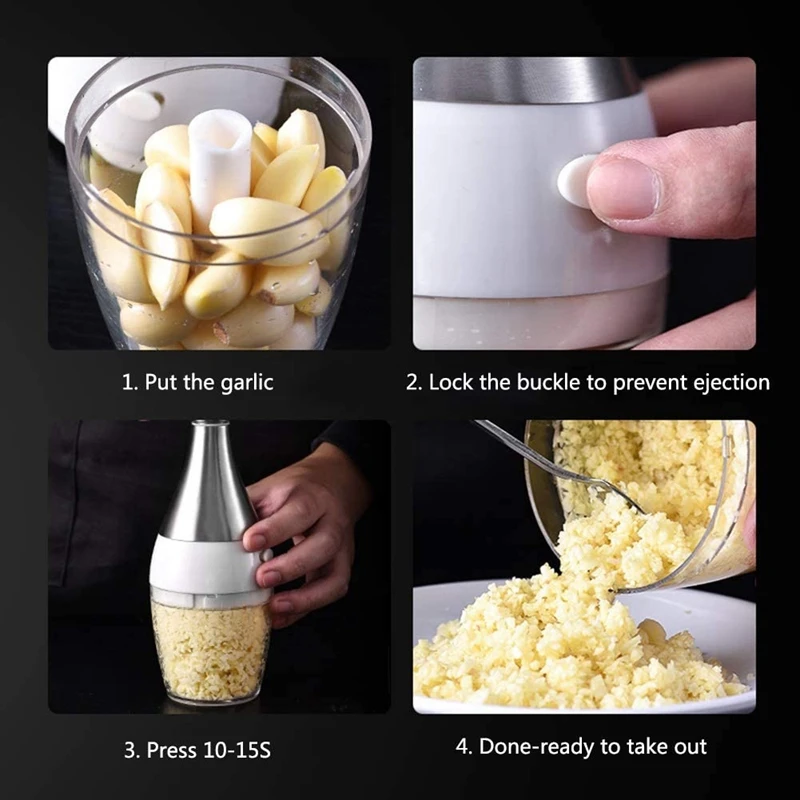 1. Put the garlic

2. Lock the buckle to prevent ejection

3. Press 10-15S

4. Done-ready to take out