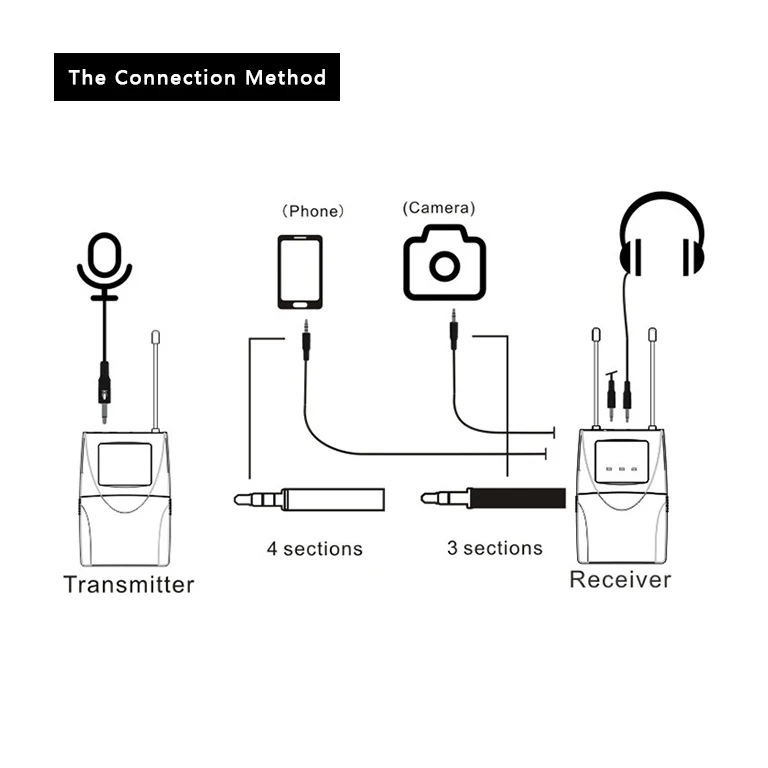 The Connection Method

（Phone）

(Camera)

4 sections

3 sections

Transmitter

Receiver