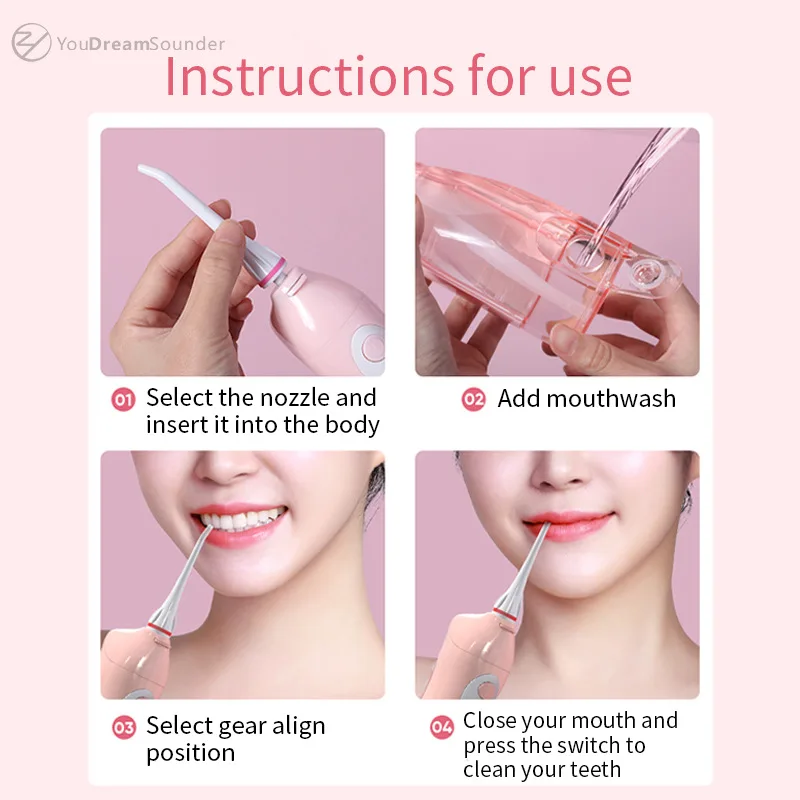 YouDreamSounder

Instructions for use

01 Select the nozzle and insert it into the body

02 Add mouthwash

03 Select gear align position

04 Close your mouth and press the switch to clean your teeth