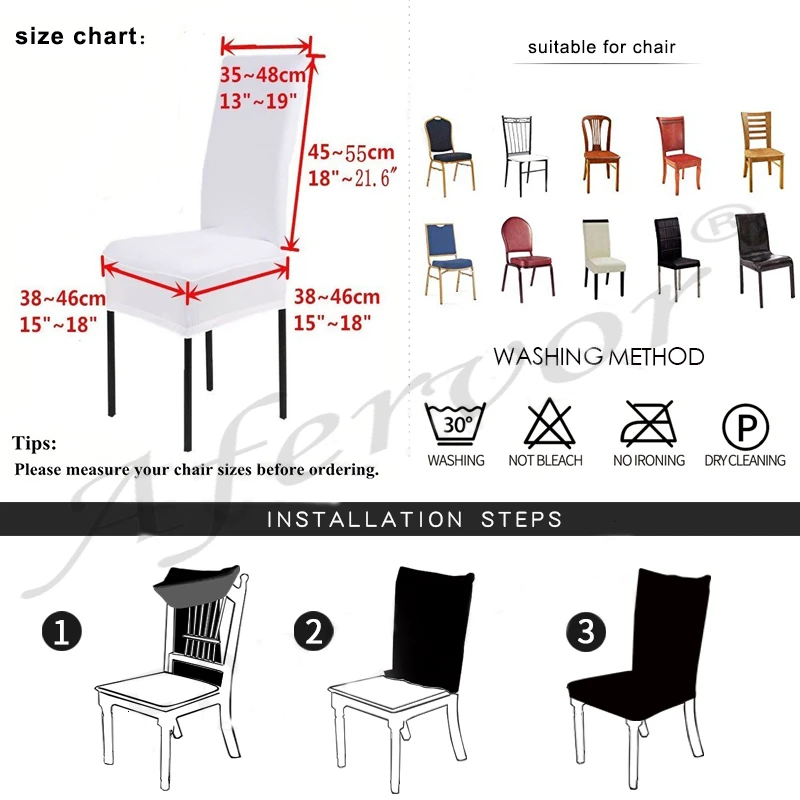 size chart:

35~48cm
13"~19"

45~55cm
18"~21.6"

38~46cm
15"~18"

38~46cm
15"~18"

Tips:
Please measure your chair sizes before ordering.

suitable for chair

WASHING METHOD

30°
WASHING

NOT BLEACH

NO IRONING

P
DRY CLEANING

Afervor®

INSTALLATION STEPS

1

2

3