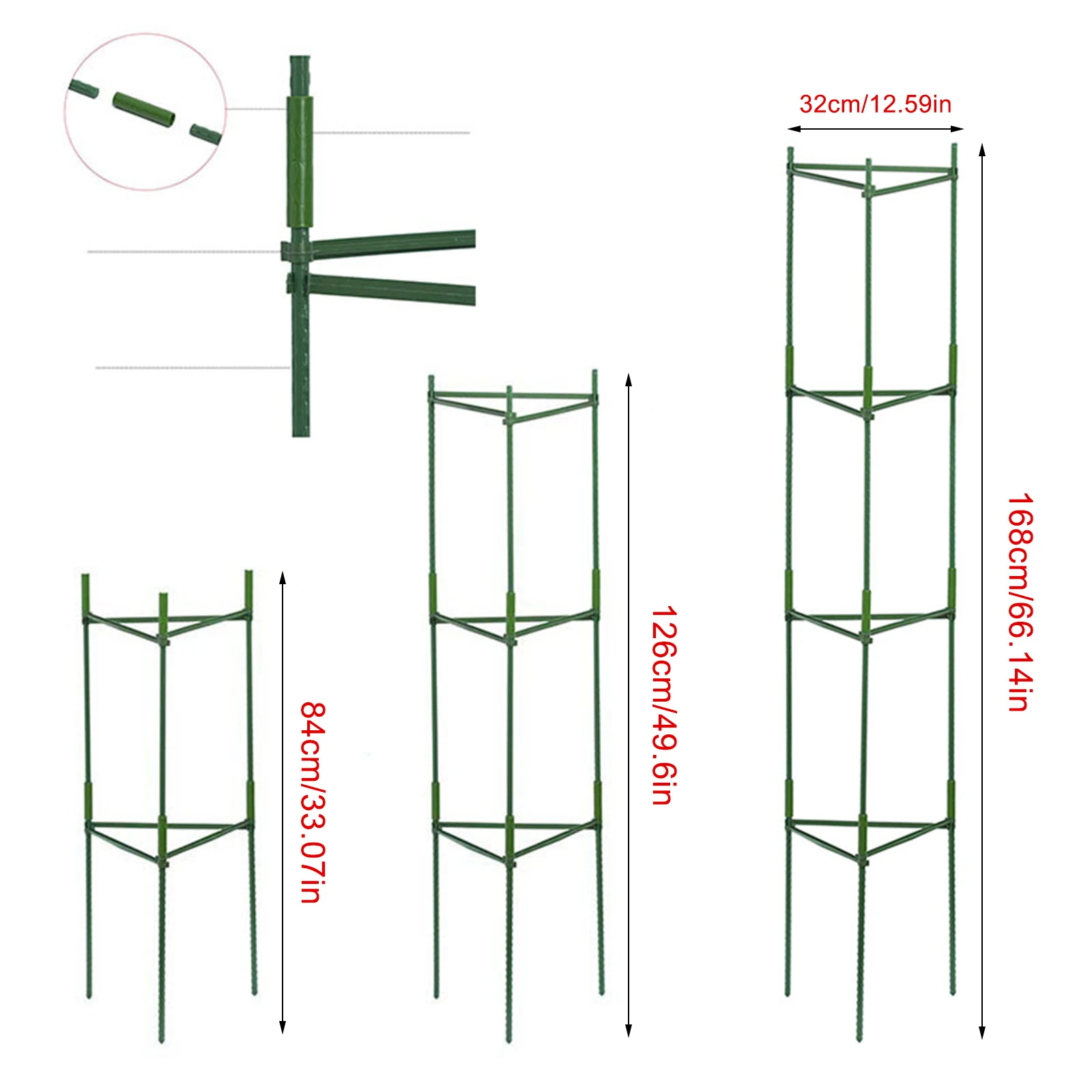 32cm/12.59in

84cm/33.07in

126cm/49.6in

168cm/66.14in