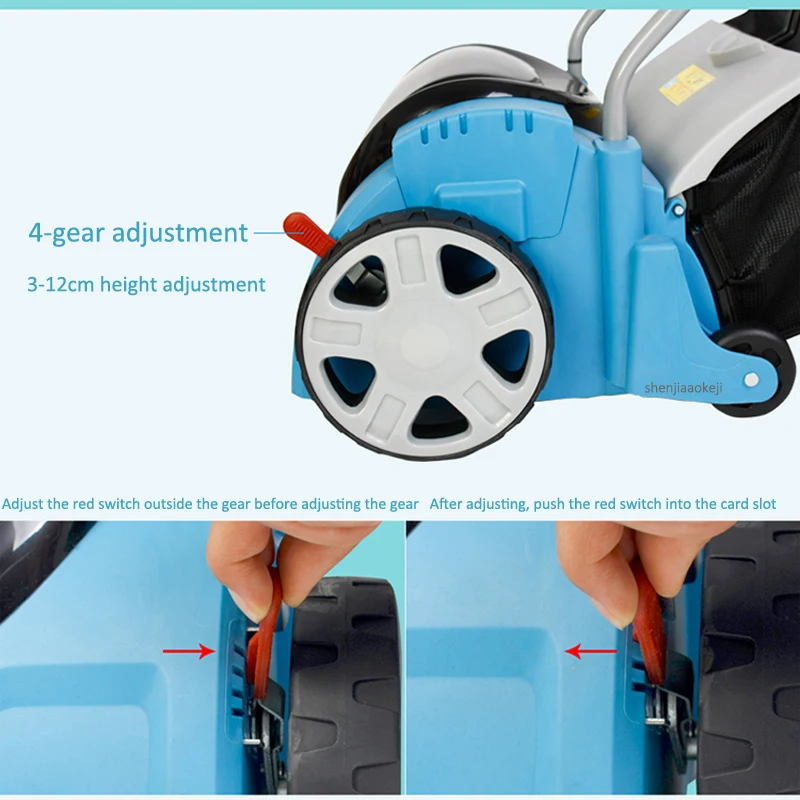 4-gear adjustment

3-12cm height adjustment

shenjiaaokeji

Adjust the red switch outside the gear before adjusting the gear

After adjusting, push the red switch into the card slot