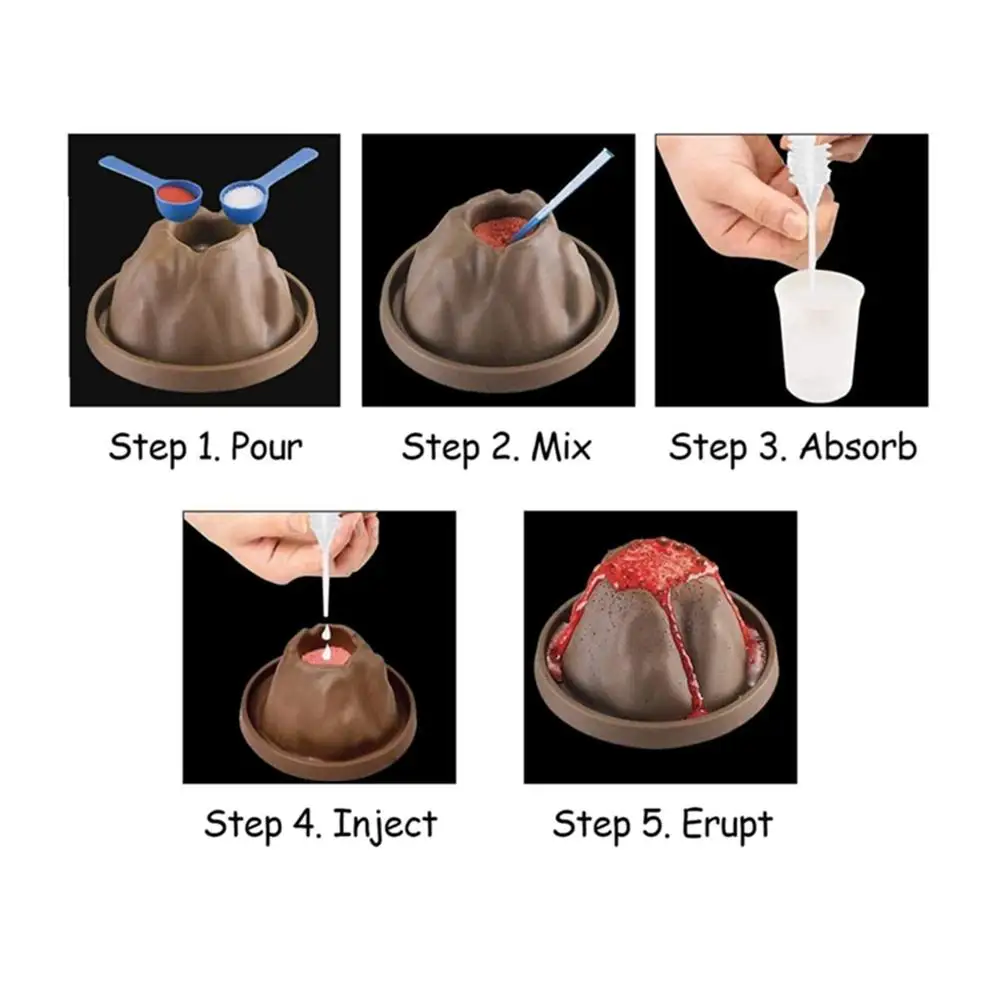 Step 1. Pour

Step 2. Mix

Step 3. Absorb

Step 4. Inject

Step 5. Erupt