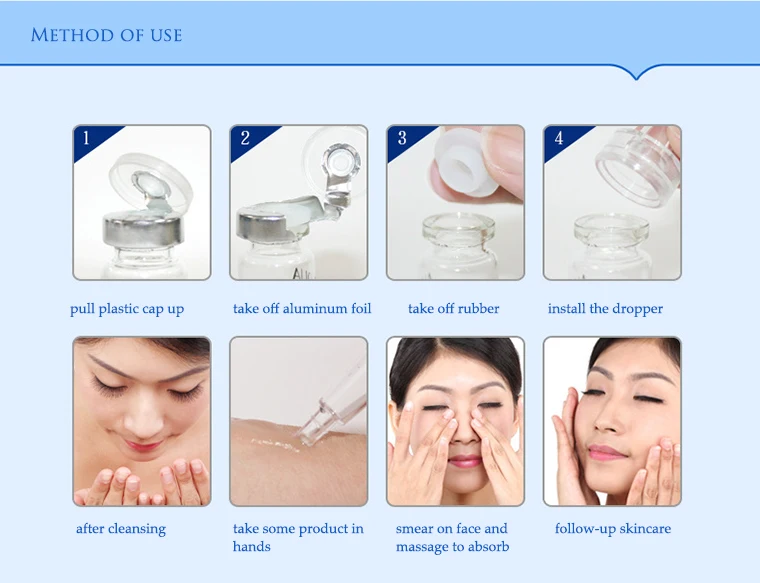 METHOD OF USE

1

pull plastic cap up

2

take off aluminum foil

3

take off rubber

4

install the dropper

after cleansing

take some product in hands

smear on face and massage to absorb

follow-up skincare