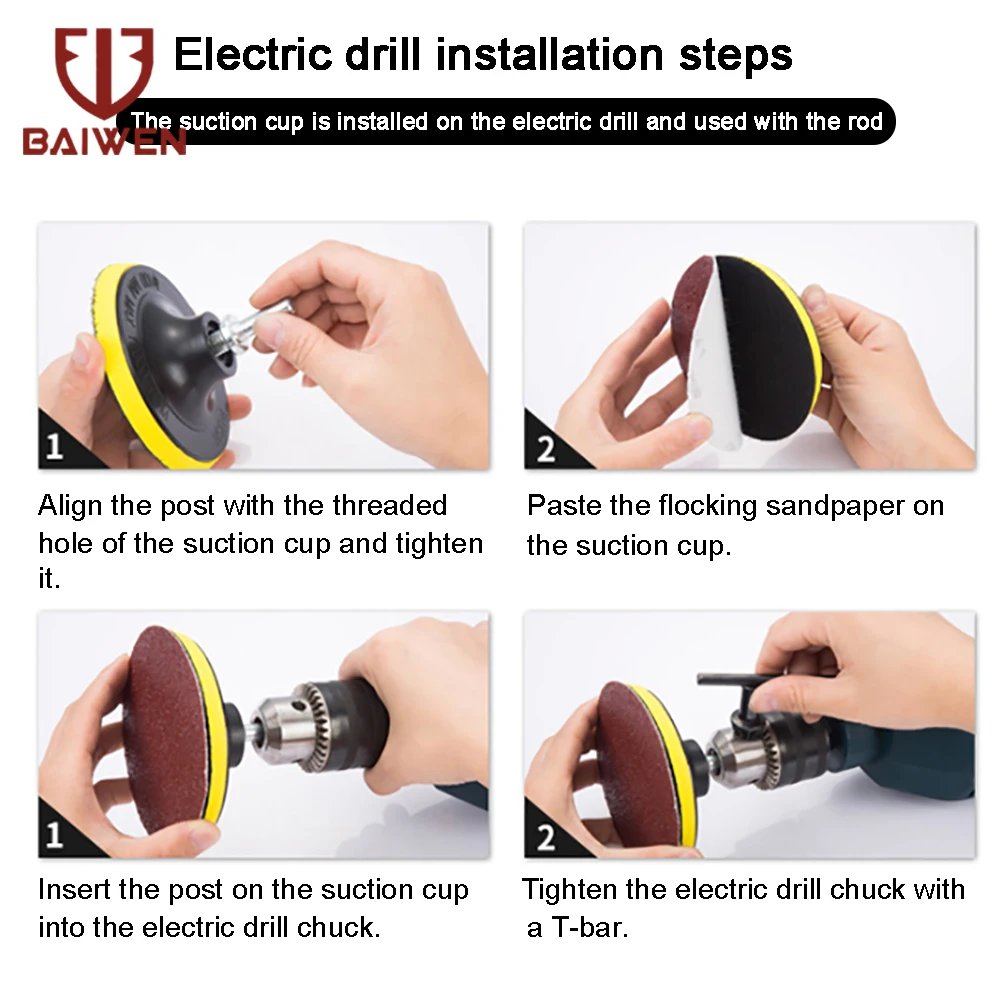 BAIWEN

Electric drill installation steps

The suction cup is installed on the electric drill and used with the rod

1

Align the post with the threaded hole of the suction cup and tighten it.

2

Paste the flocking sandpaper on the suction cup.

1

Insert the post on the suction cup into the electric drill chuck.

2

Tighten the electric drill chuck with a T-bar.