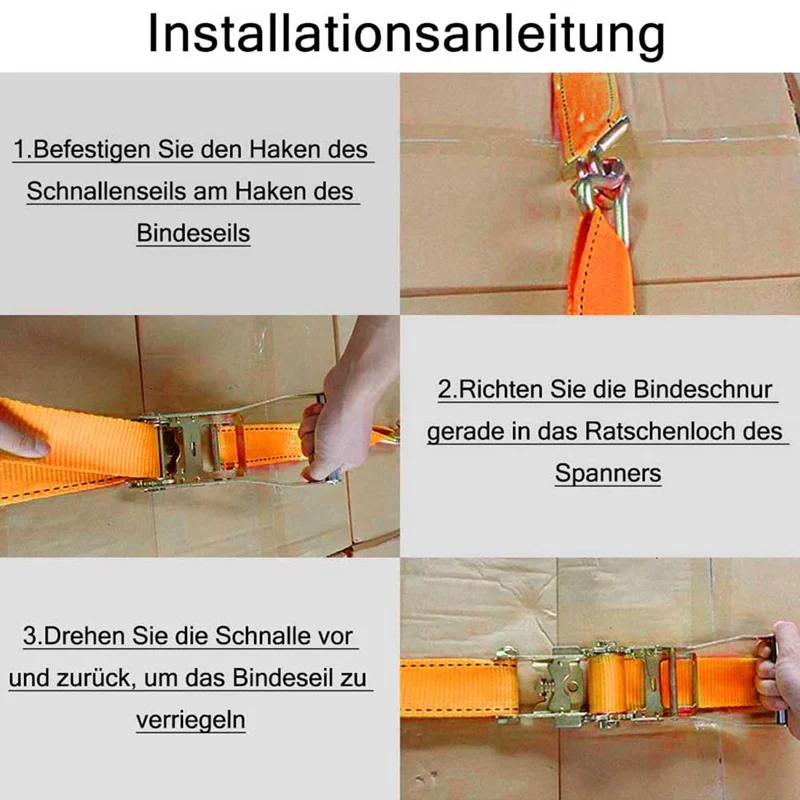 Installationsanleitung

1.Befestigen Sie den Haken des Schnallenseils am Haken des Bindeseils

2.Richten Sie die Bindeschnur gerade in das Ratschenloch des Spanners

3.Drehen Sie die Schnalle vor und zurück, um das Bindeseil zu verriegeln