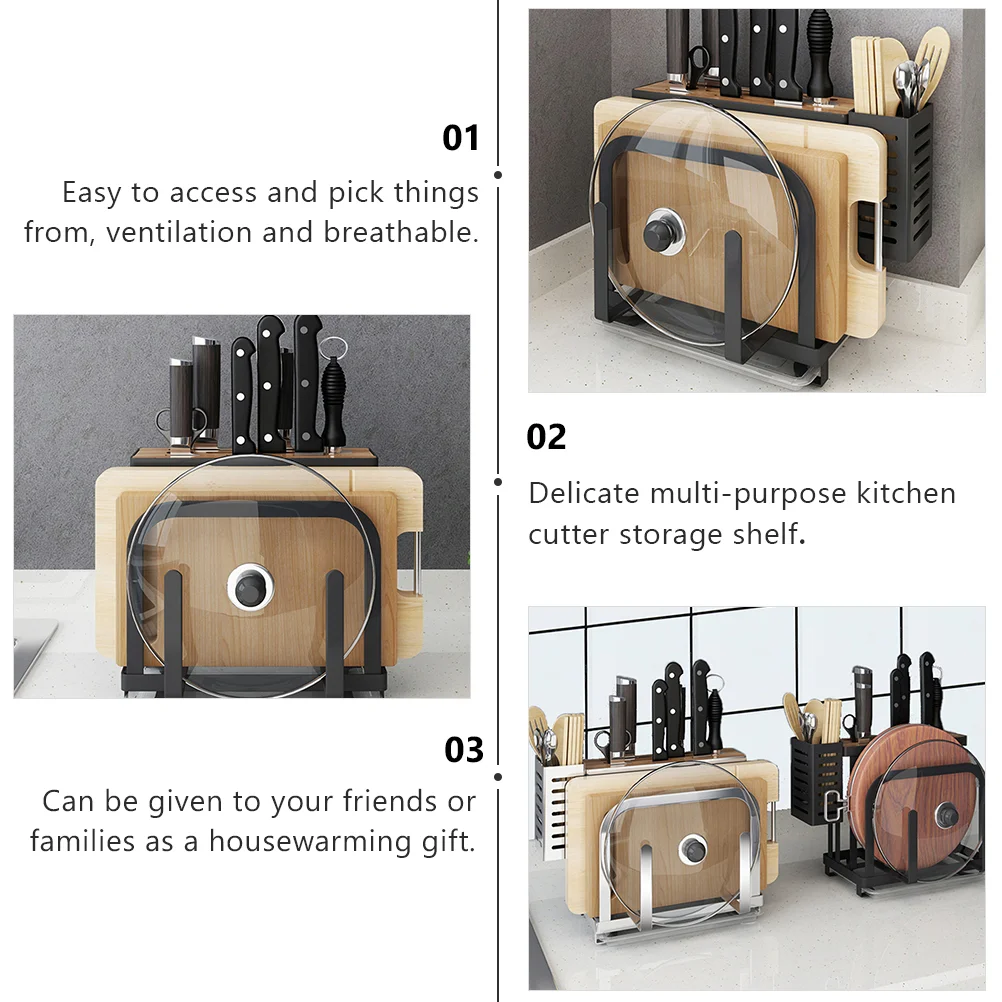 01

Easy to access and pick things from, ventilation and breathable.

02

Delicate multi-purpose kitchen cutter storage shelf.

03

Can be given to your friends or families as a housewarming gift.