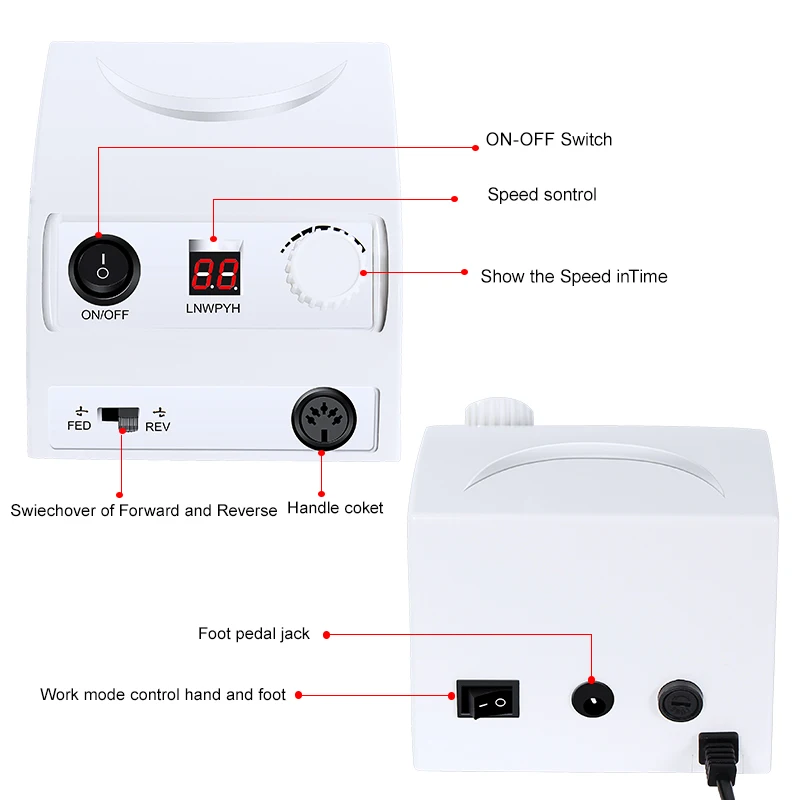 ON-OFF Switch

Speed sontrol

Show the Speed inTime

ON/OFF

8.8.

LNWPYH

FED

REV

Swiechover of Forward and Reverse

Handle coket

Foot pedal jack

Work mode control hand and foot