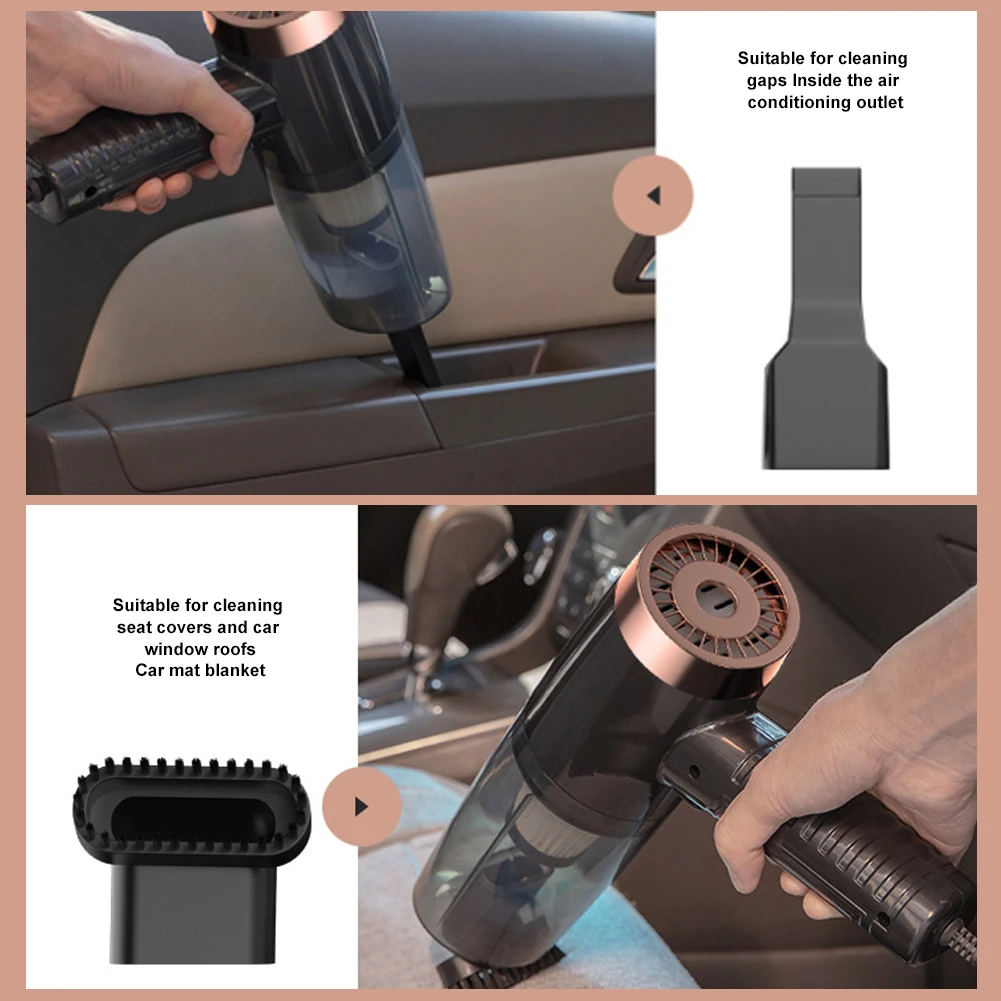 Suitable for cleaning gaps Inside the air conditioning outlet

Suitable for cleaning seat covers and car window roofs
Car mat blanket