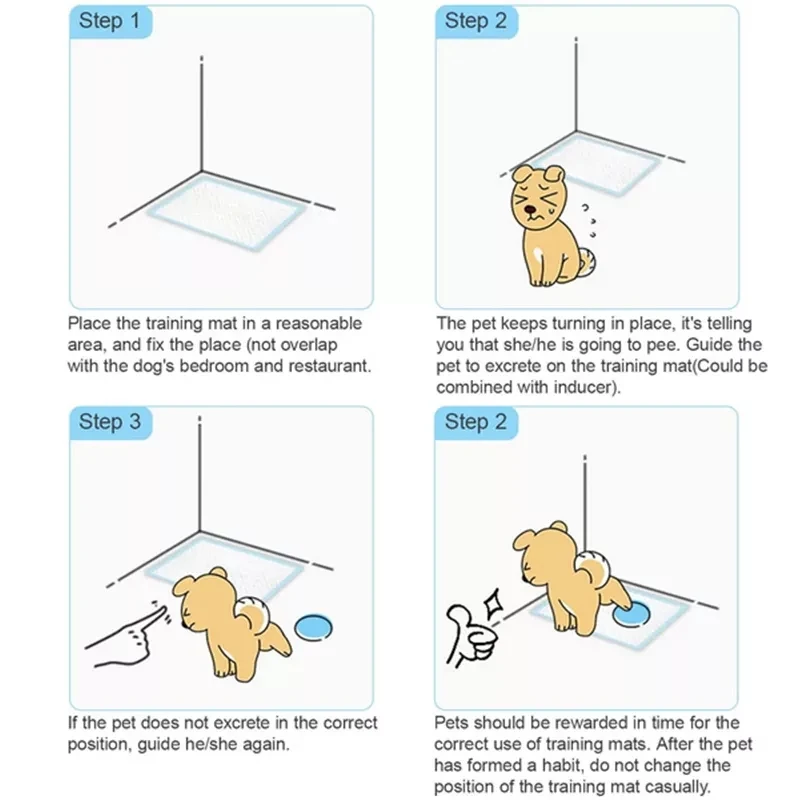 Step 1

Place the training mat in a reasonable area, and fix the place (not overlap with the dog's bedroom and restaurant.

Step 2

The pet keeps turning in place, it's telling you that she/he is going to pee. Guide the pet to excrete on the training mat(Could be combined with inducer).

Step 3

If the pet does not excrete in the correct position, guide he/she again.

Step 2

Pets should be rewarded in time for the correct use of training mats. After the pet has formed a habit, do not change the position of the training mat casually.