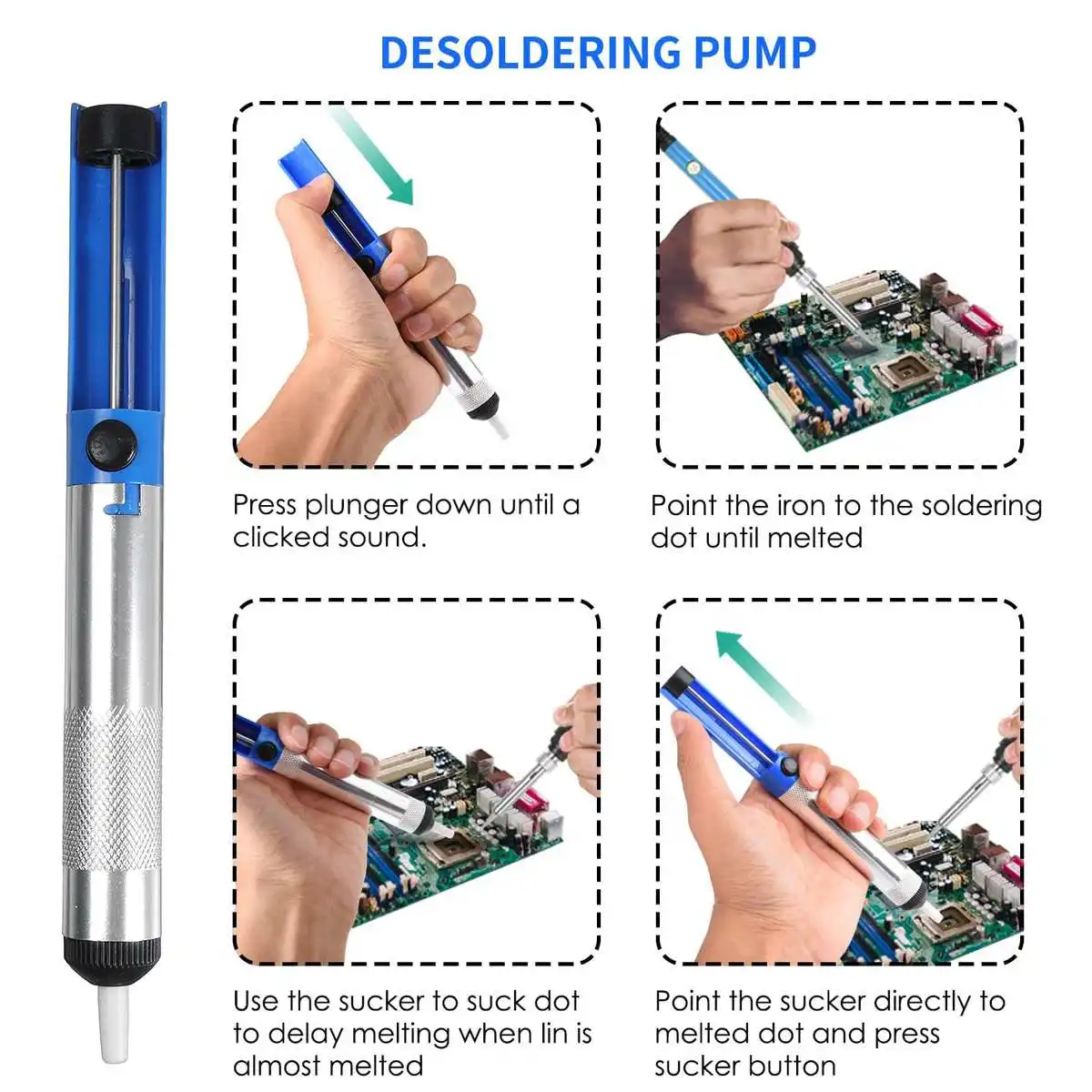 DESOLDERING PUMP

Press plunger down until a clicked sound.

Point the iron to the soldering dot until melted

Use the sucker to suck dot to delay melting when lin is almost melted

Point the sucker directly to melted dot and press sucker button