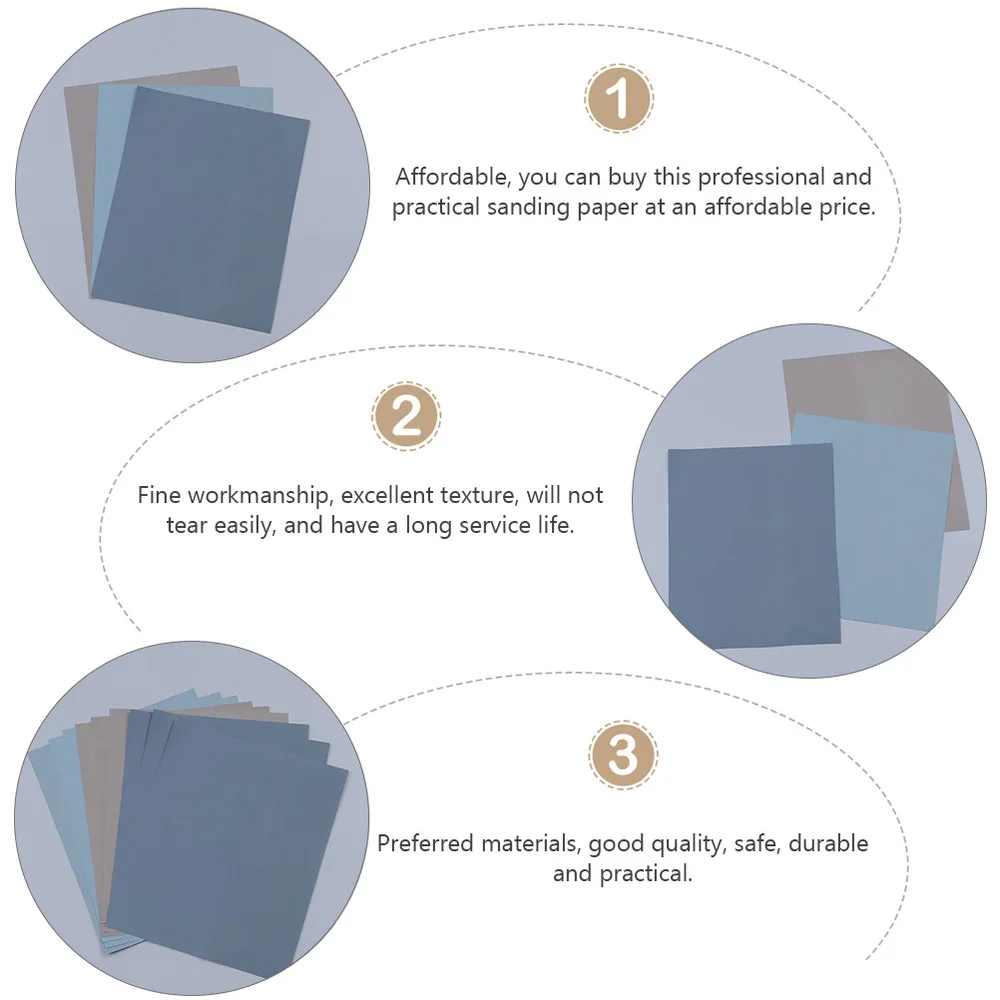 1

Affordable, you can buy this professional and practical sanding paper at an affordable price.

2

Fine workmanship, excellent texture, will not tear easily, and have a long service life.

3

Preferred materials, good quality, safe, durable and practical.