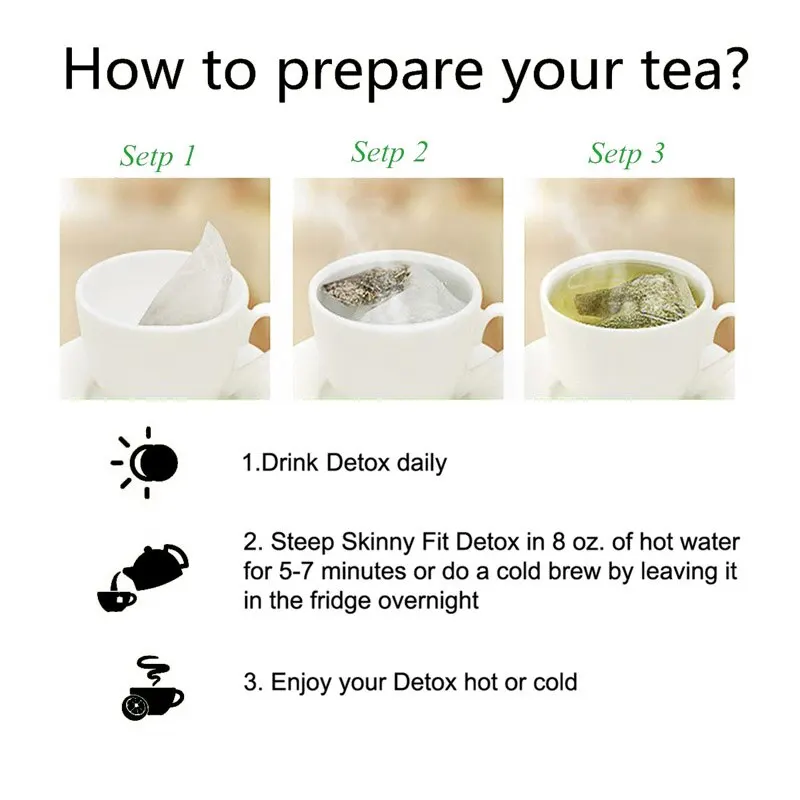 How to prepare your tea?

Setp 1

Setp 2

Setp 3

1.Drink Detox daily

2. Steep Skinny Fit Detox in 8 oz. of hot water for 5-7 minutes or do a cold brew by leaving it in the fridge overnight

3. Enjoy your Detox hot or cold