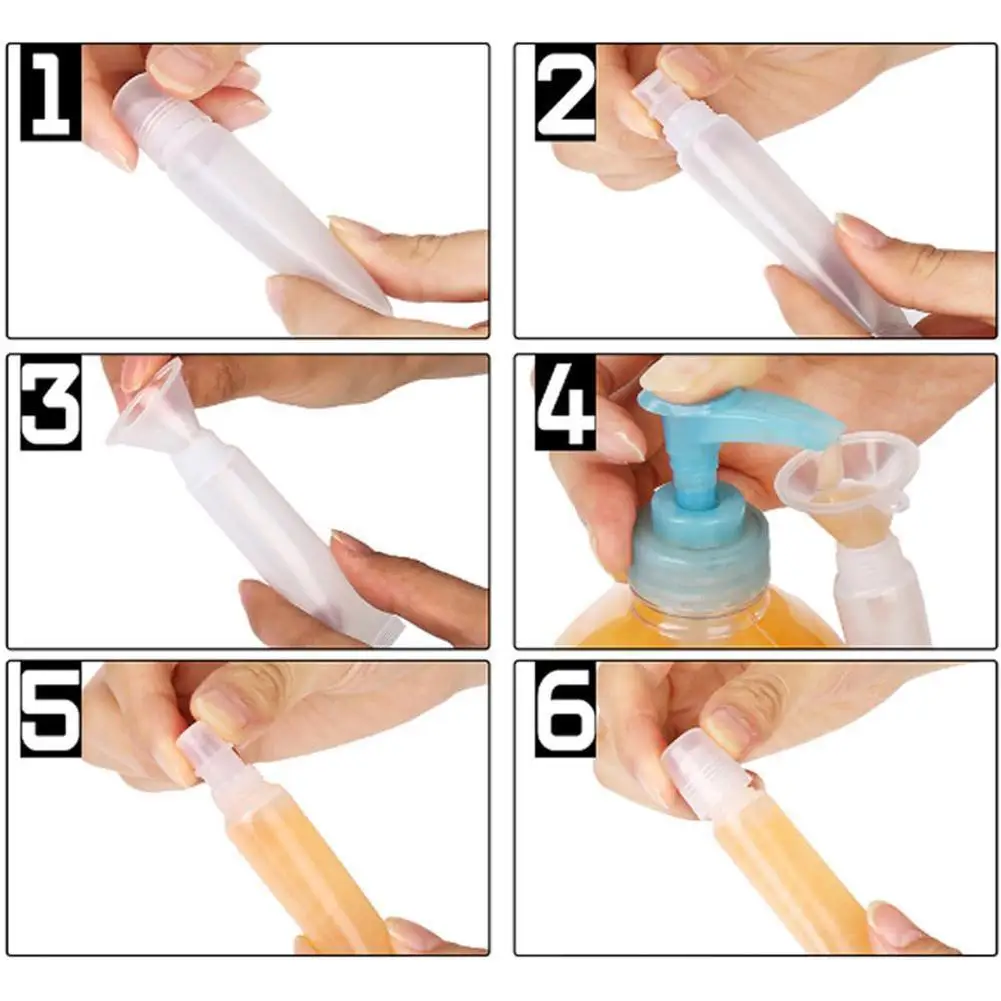 1
2
3
4
5
6