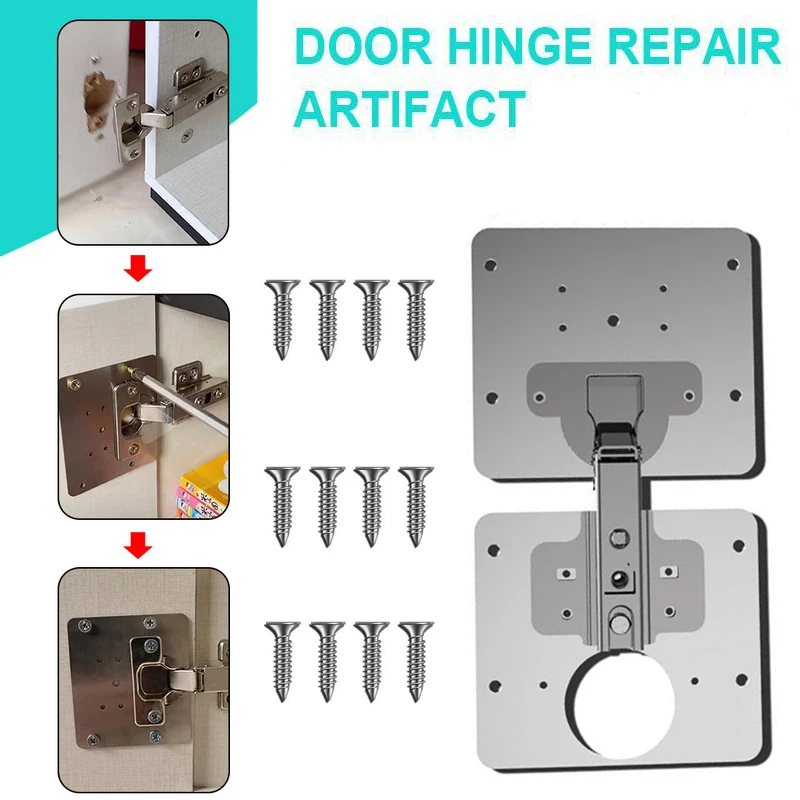 DOOR HINGE REPAIR ARTIFACT