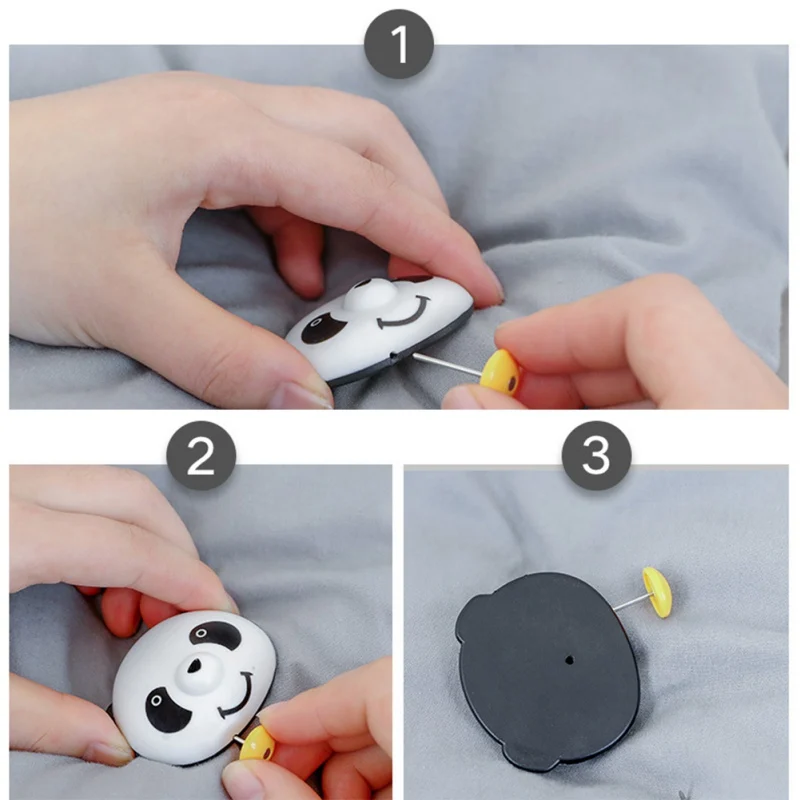 1

2

3