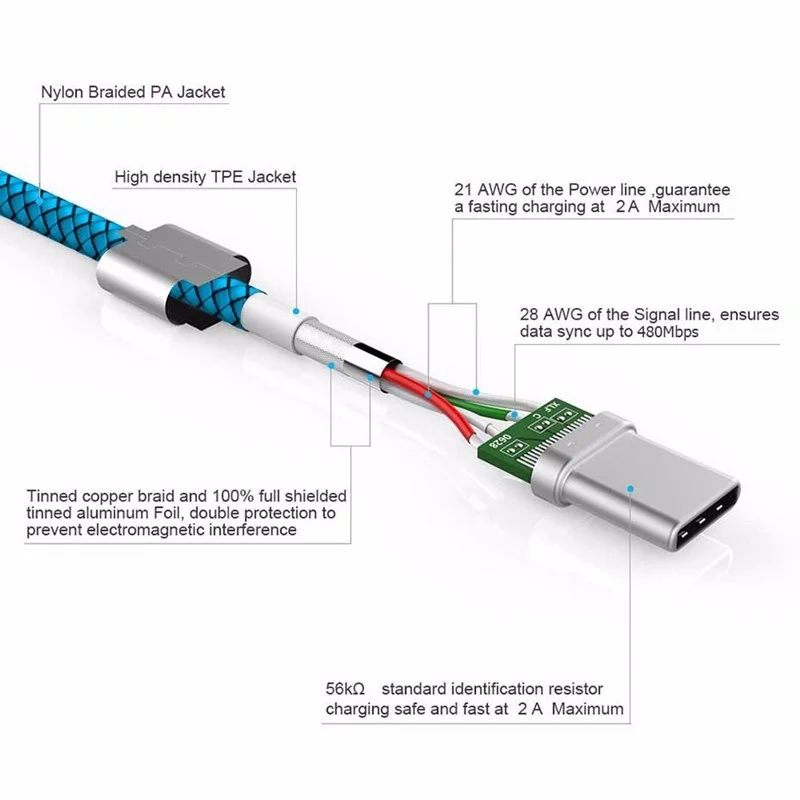 Nylon Braided PA Jacket

High density TPE Jacket

21 AWG of the Power line ,guarantee a fasting charging at 2 A Maximum

28 AWG of the Signal line, ensures data sync up to 480Mbps

XLF

0628

Tinned copper braid and 100% full shielded tinned aluminum Foil, double protection to prevent electromagnetic interference

56kΩ standard identification resistor charging safe and fast at 2 A Maximum