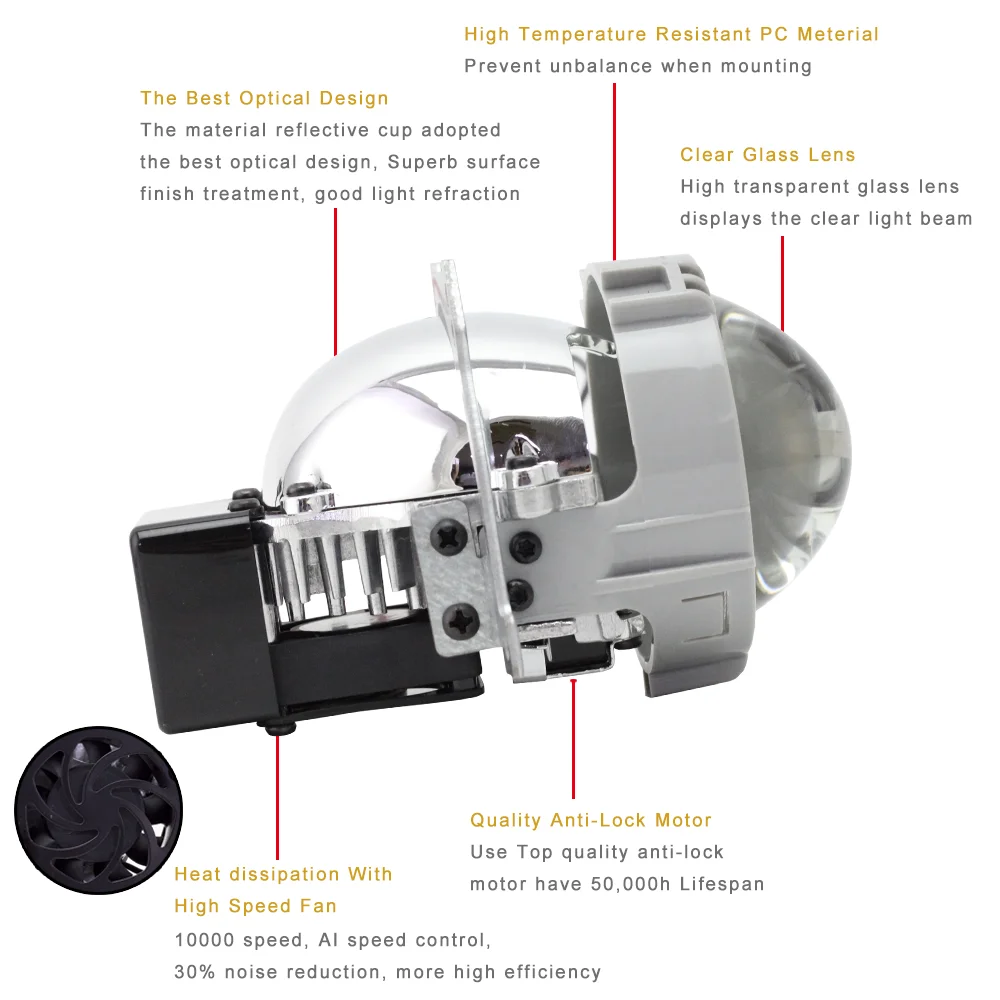 High Temperature Resistant PC Meterial
Prevent unbalance when mounting

The Best Optical Design
The material reflective cup adopted the best optical design, Superb surface finish treatment, good light refraction

Clear Glass Lens
High transparent glass lens displays the clear light beam

Quality Anti-Lock Motor
Use Top quality anti-lock motor have 50,000h Lifespan

Heat dissipation With High Speed Fan
10000 speed, AI speed control,
30% noise reduction, more high efficiency