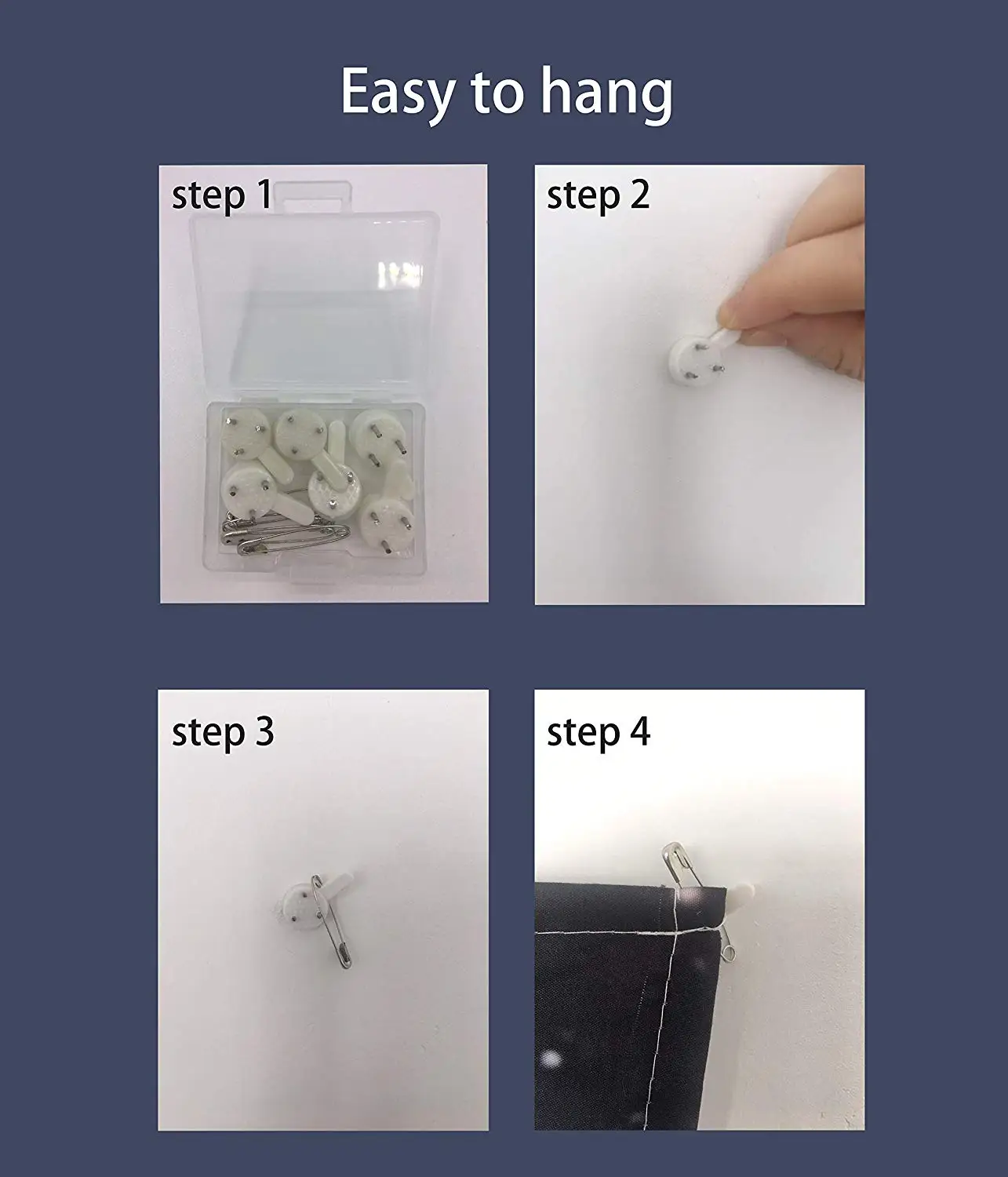 Easy to hang

step 1

step 2

step 3

step 4