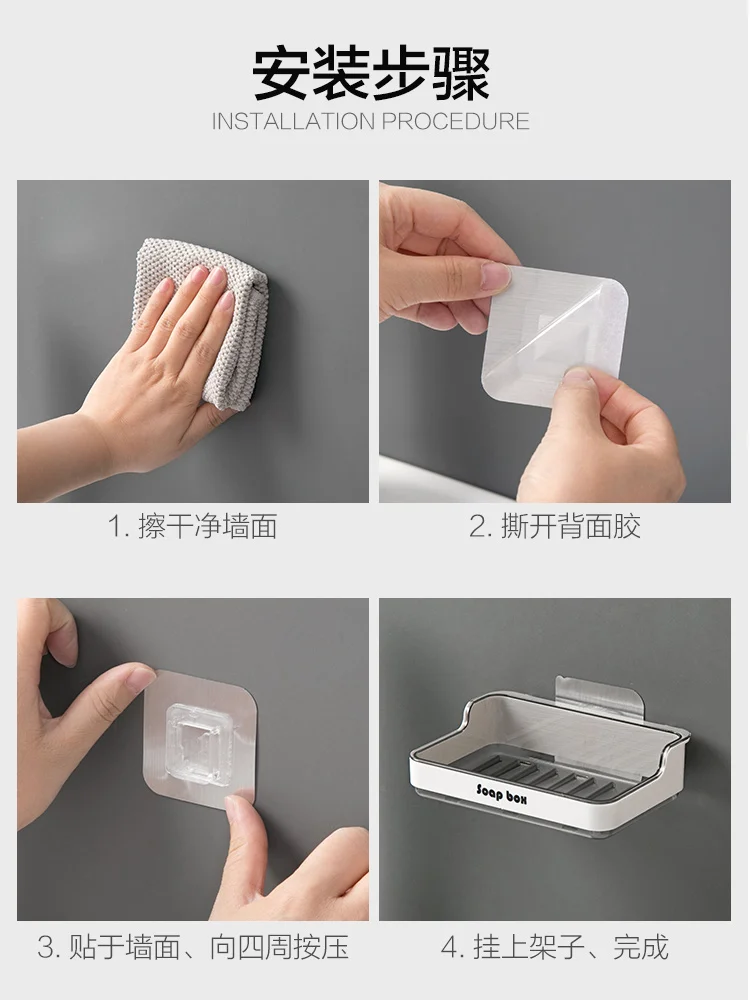 安装步骤
INSTALLATION PROCEDURE

1. 擦干净墙面

2. 撕开背面胶

3. 贴于墙面、向四周按压

Soap box

4. 挂上架子、完成