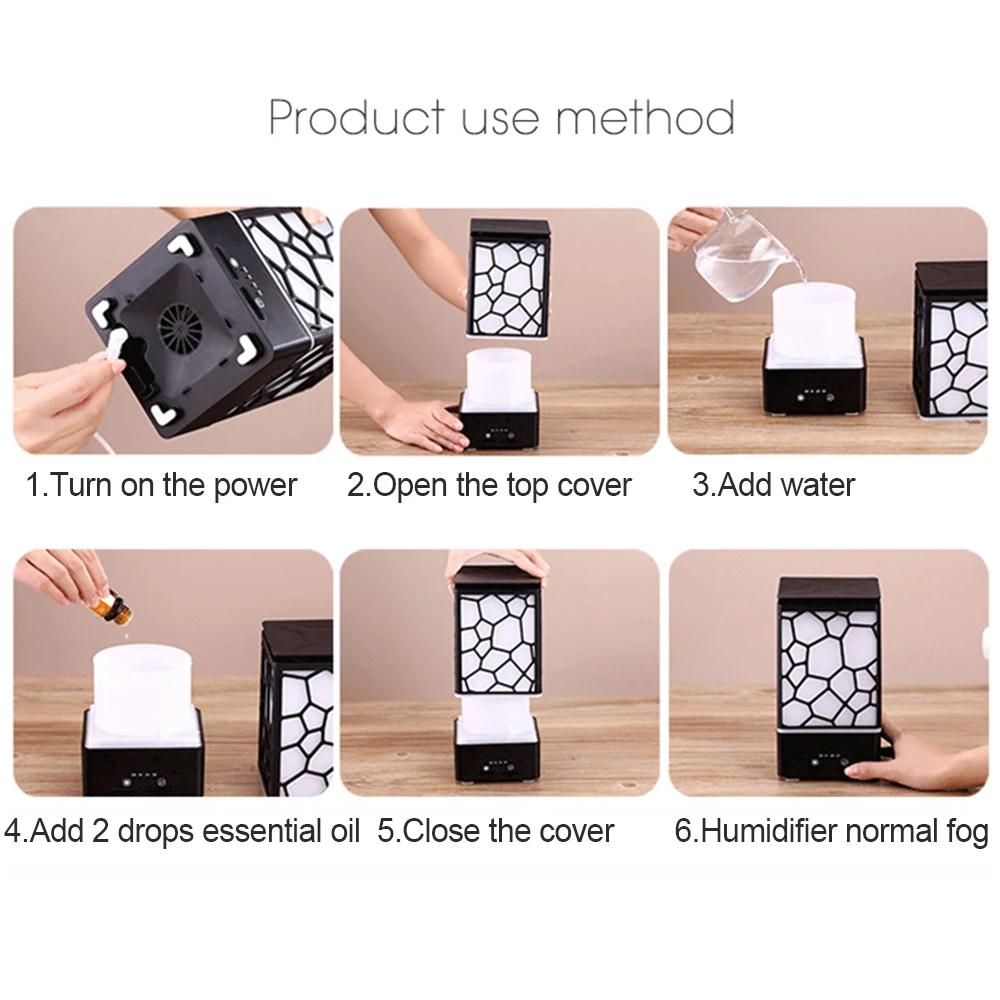 Product use method

1.Turn on the power

2.Open the top cover

3.Add water

4.Add 2 drops essential oil

5.Close the cover

6.Humidifier normal fog