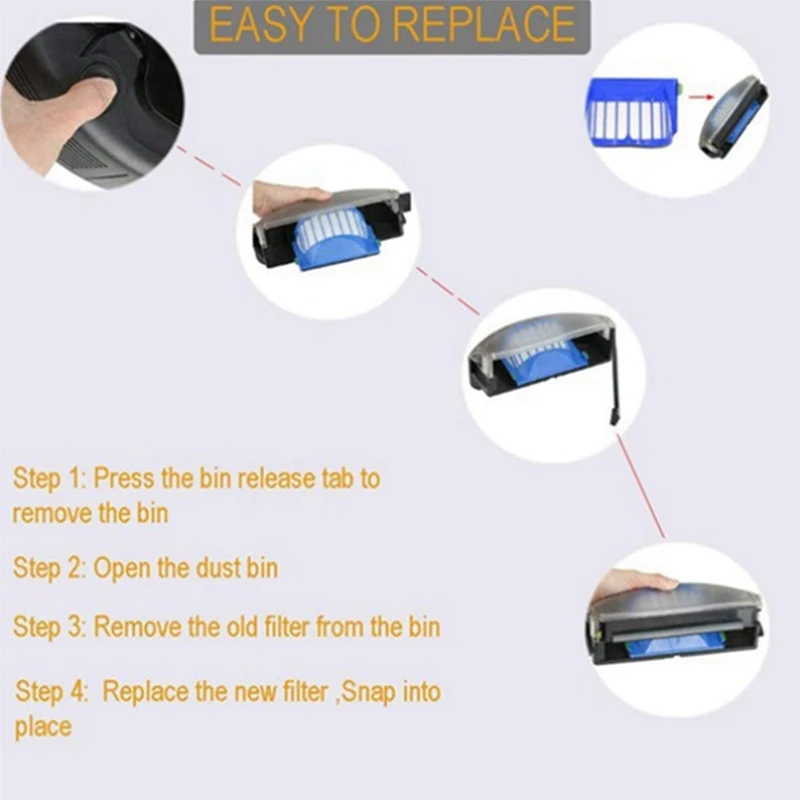 EASY TO REPLACE

Step 1: Press the bin release tab to remove the bin

Step 2: Open the dust bin

Step 3: Remove the old filter from the bin

Step 4: Replace the new filter ,Snap into place