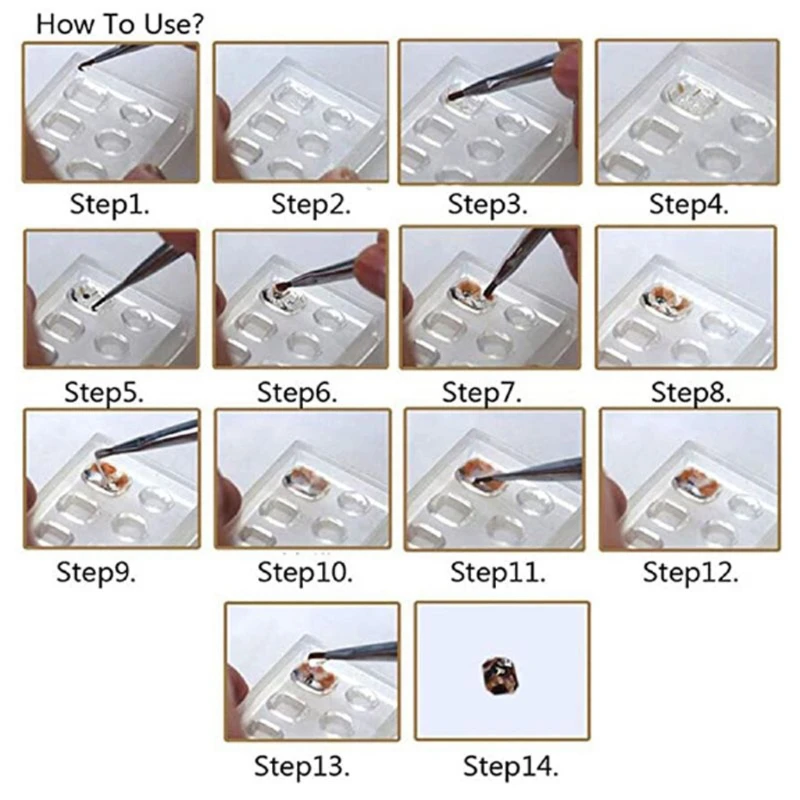 How To Use?

Step1.

Step2.

Step3.

Step4.

Step5.

Step6.

Step7.

Step8.

Step9.

Step10.

Step11.

Step12.

Step13.

Step14.