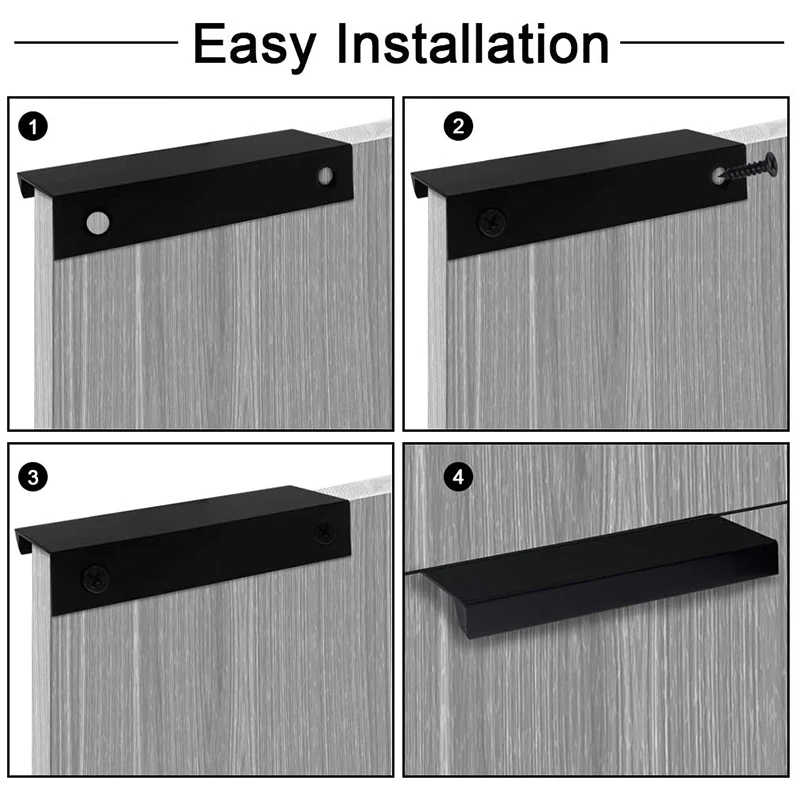 Easy Installation

1

2

3

4