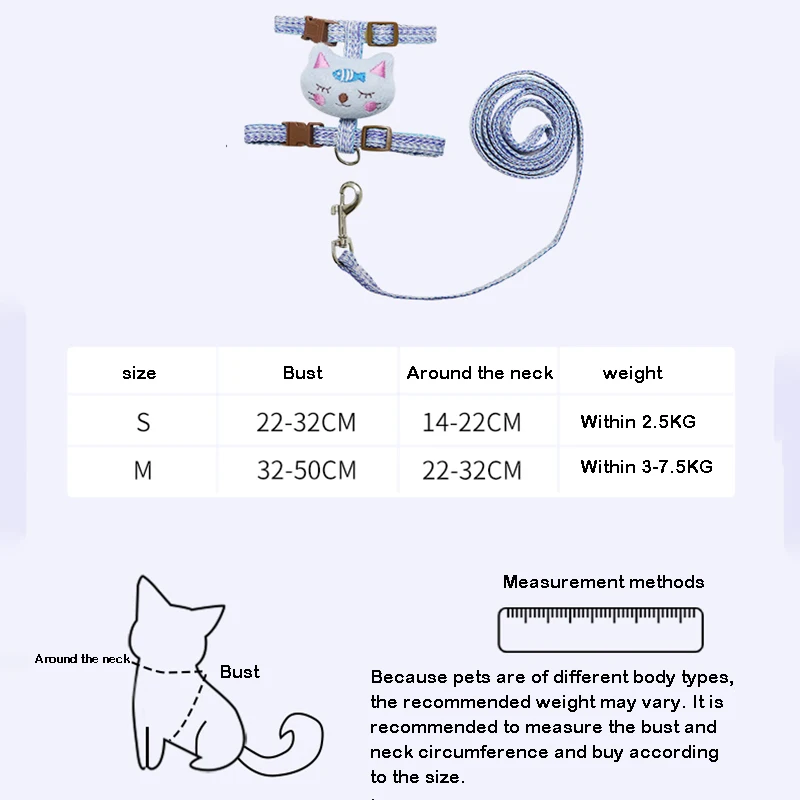 | size | Bust | Around the neck | weight |
|---|---|---|---|
| S | 22-32CM | 14-22CM | Within 2.5KG |
| M | 32-50CM | 22-32CM | Within 3-7.5KG |

Around the neck

Bust

Measurement methods

Because pets are of different body types, the recommended weight may vary. It is recommended to measure the bust and neck circumference and buy according to the size.