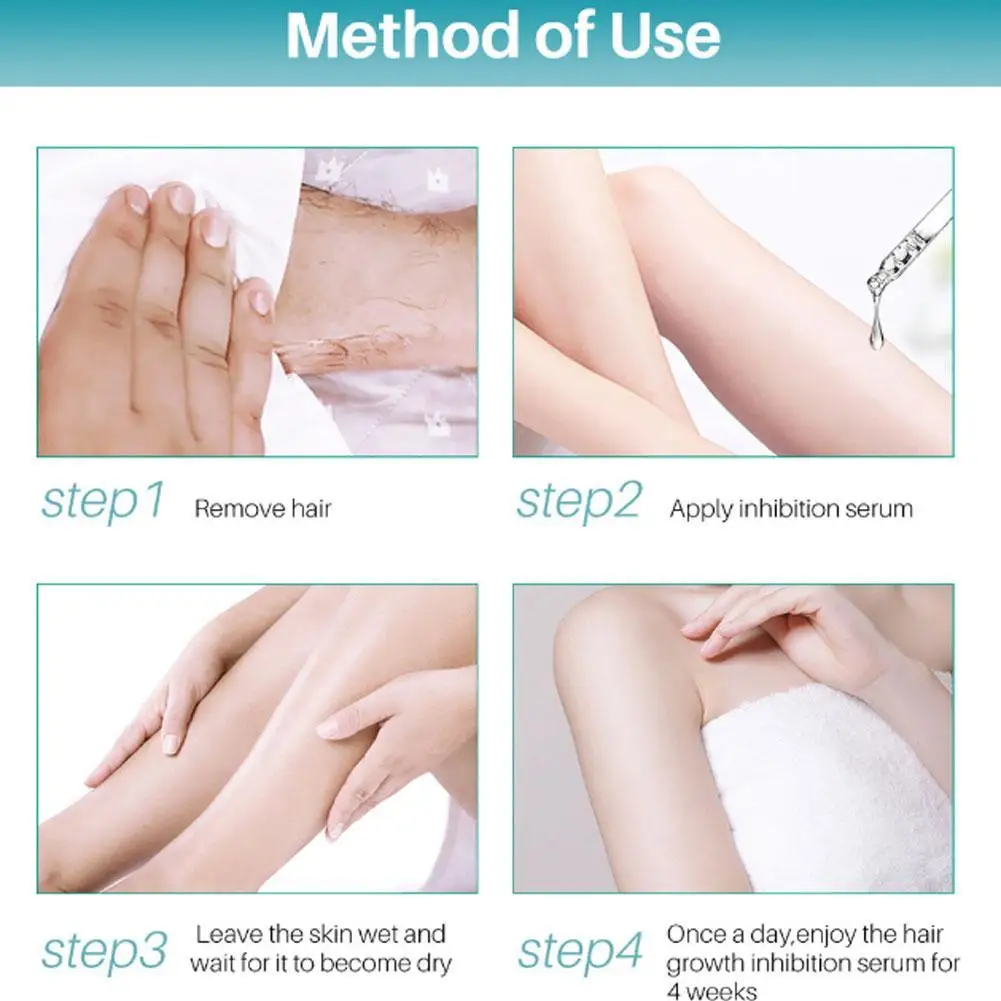 Method of Use

step1 Remove hair

step2 Apply inhibition serum

step3 Leave the skin wet and wait for it to become dry

step4 Once a day,enjoy the hair growth inhibition serum for 4 weeks