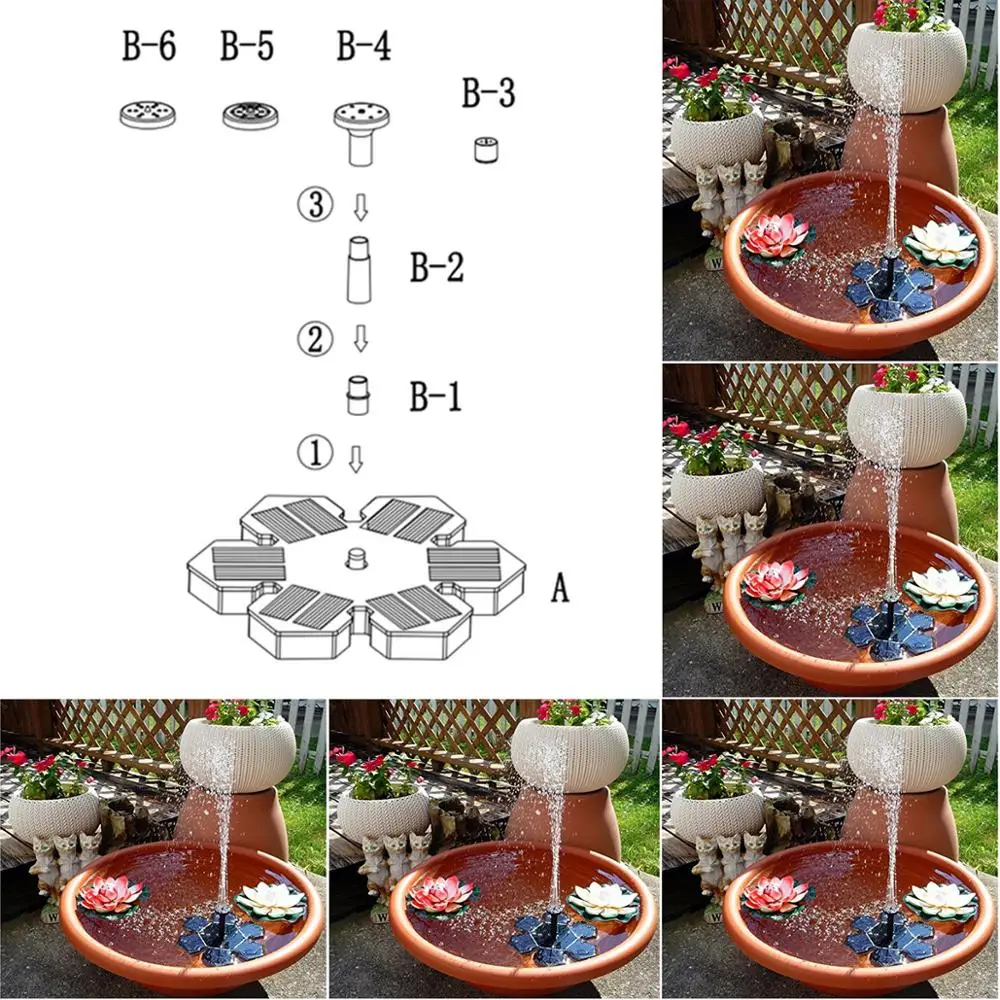 B-6 B-5 B-4 B-3

③

B-2

②

B-1

①

A