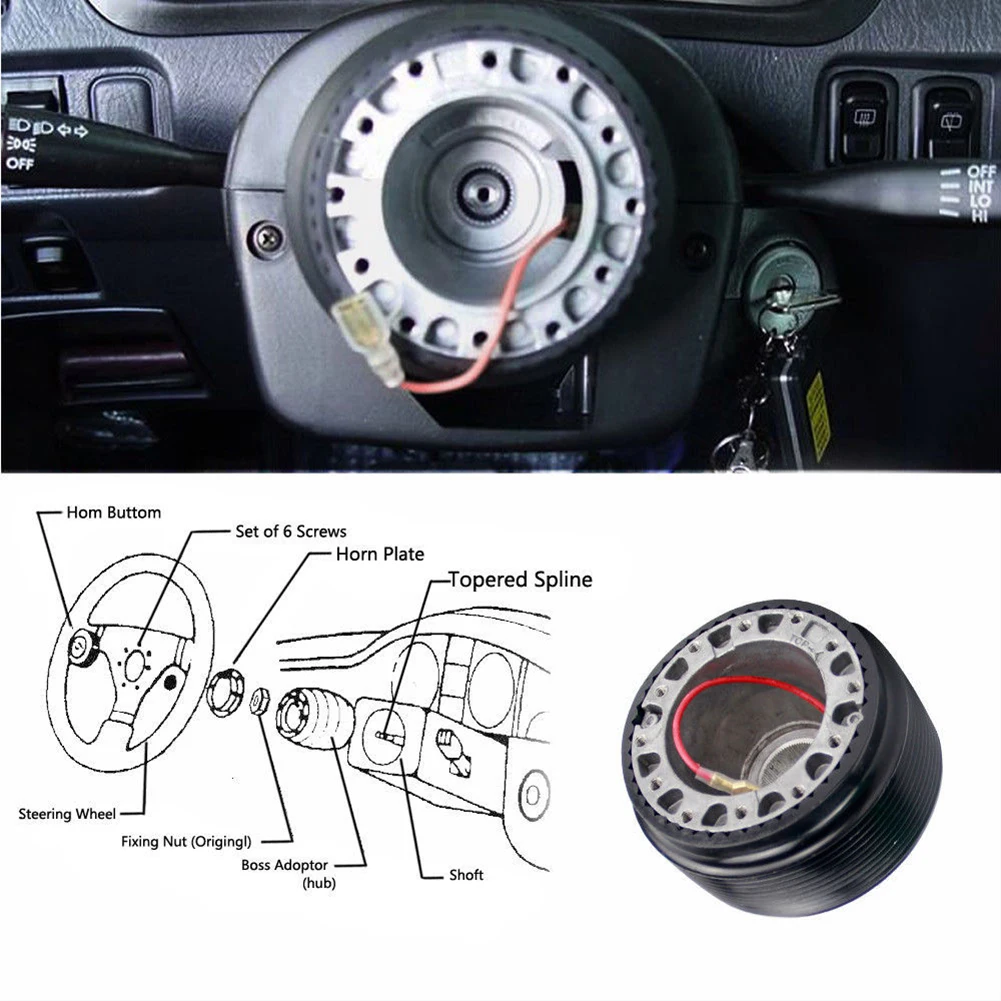 OFF

OFF
INT
LO
HI

Hom Buttom
Set of 6 Screws
Horn Plate
Topered Spline
Steering Wheel
Fixing Nut (Origingl)
Boss Adoptor (hub)
Shoft